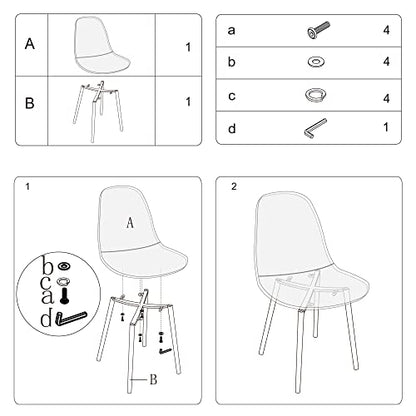 | A | | 1 |
|---|---|---|
| B | | 1 |

| a | | 4 |
|---|---|---|
| b | | 4 |
| c | | 4 |
| d | | 1 |

1

A

b
c
a
d

B

2