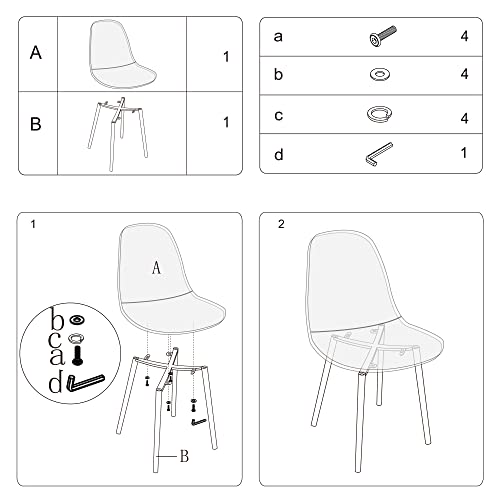 | A | | 1 |
|---|---|---|
| B | | 1 |

| a | | 4 |
|---|---|---|
| b | | 4 |
| c | | 4 |
| d | | 1 |

1

A

b
c
a
d

B

2