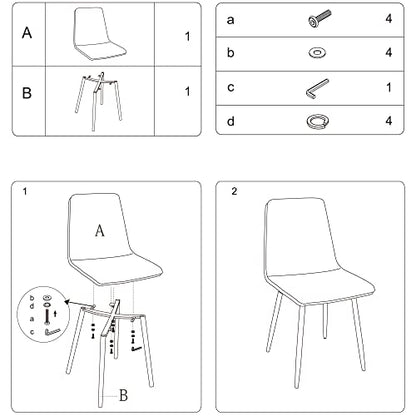 | A | | 1 |
|---|---|---|
| B | | 1 |

| a | | 4 |
|---|---|---|
| b | | 4 |
| c | | 1 |
| d | | 4 |

1

A

b
d
a
c

B

2