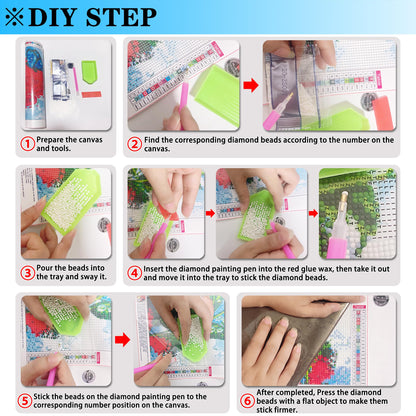 ※DIY STEP

① Prepare the canvas and tools.

② Find the corresponding diamond beads according to the number on the canvas.

③ Pour the beads into the tray and sway it.

④ Insert the diamond painting pen into the red glue wax, then take it out and move it into the tray to stick the diamond beads.

⑤ Stick the beads on the diamond painting pen to the corresponding number position on the canvas.

⑥ After completed, Press the diamond beads with a flat object to make them stick firmer.