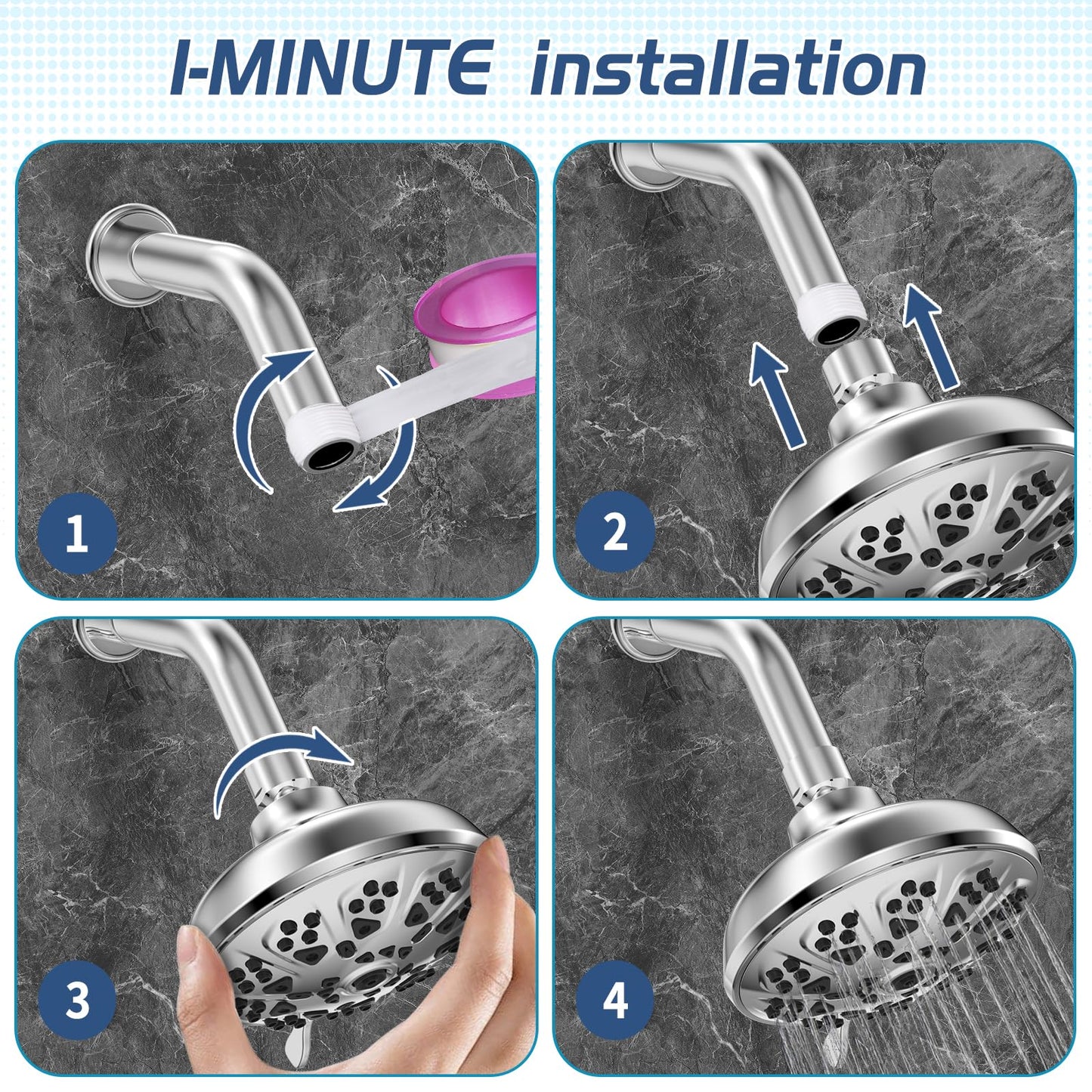 I-MINUTE installation

1

2

3

4