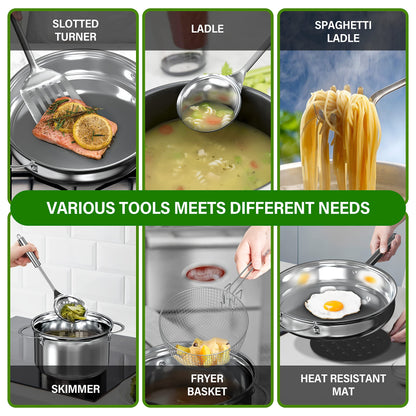 SLOTTED TURNER

LADLE

SPAGHETTI LADLE

VARIOUS TOOLS MEETS DIFFERENT NEEDS

SKIMMER

FRYER BASKET

HEAT RESISTANT MAT