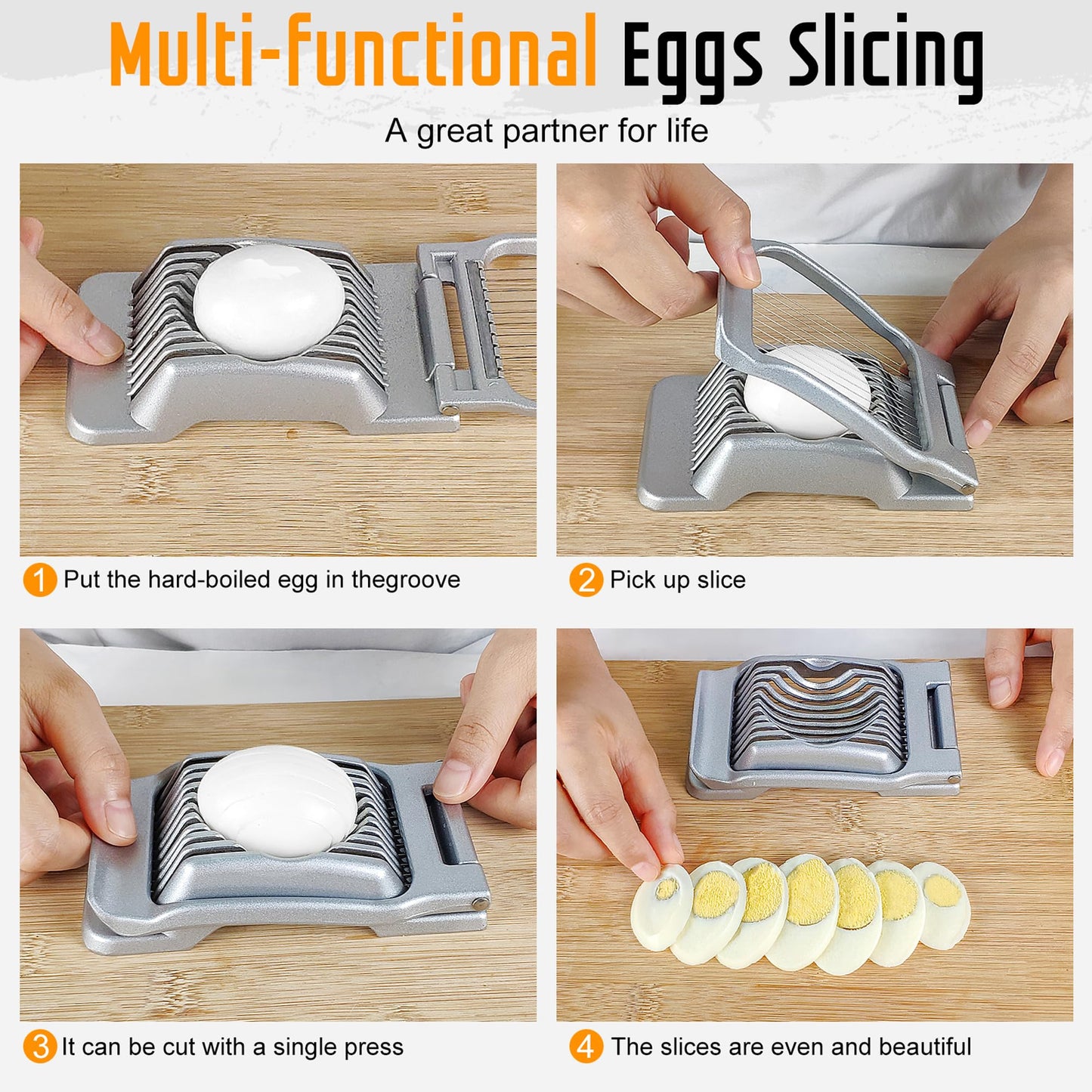 Multi-functional Eggs Slicing

A great partner for life

1 Put the hard-boiled egg in thegroove

2 Pick up slice

3 It can be cut with a single press

4 The slices are even and beautiful