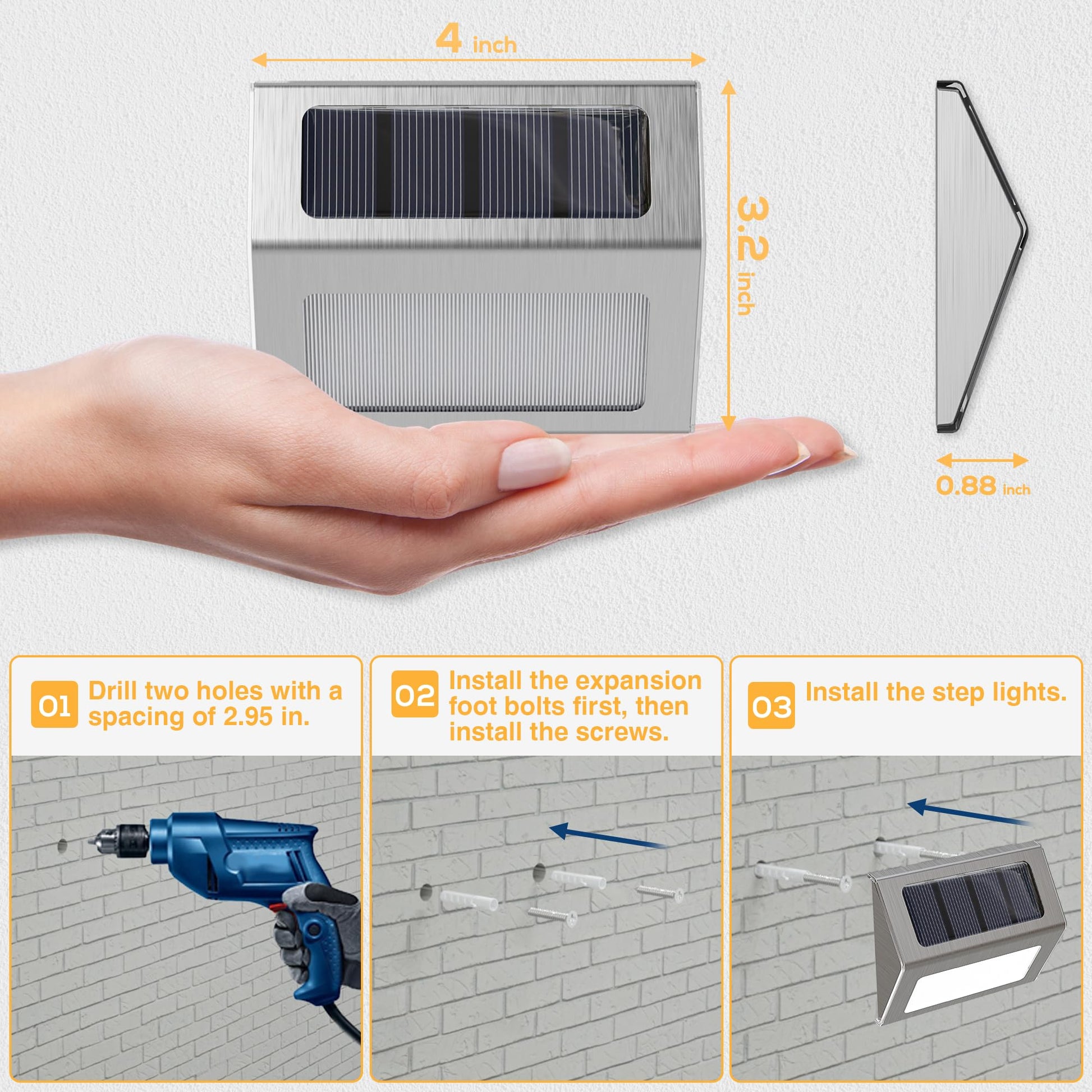 4 inch

3.2 inch

0.88 inch

01 Drill two holes with a spacing of 2.95 in.

02 Install the expansion foot bolts first, then install the screws.

03 Install the step lights.