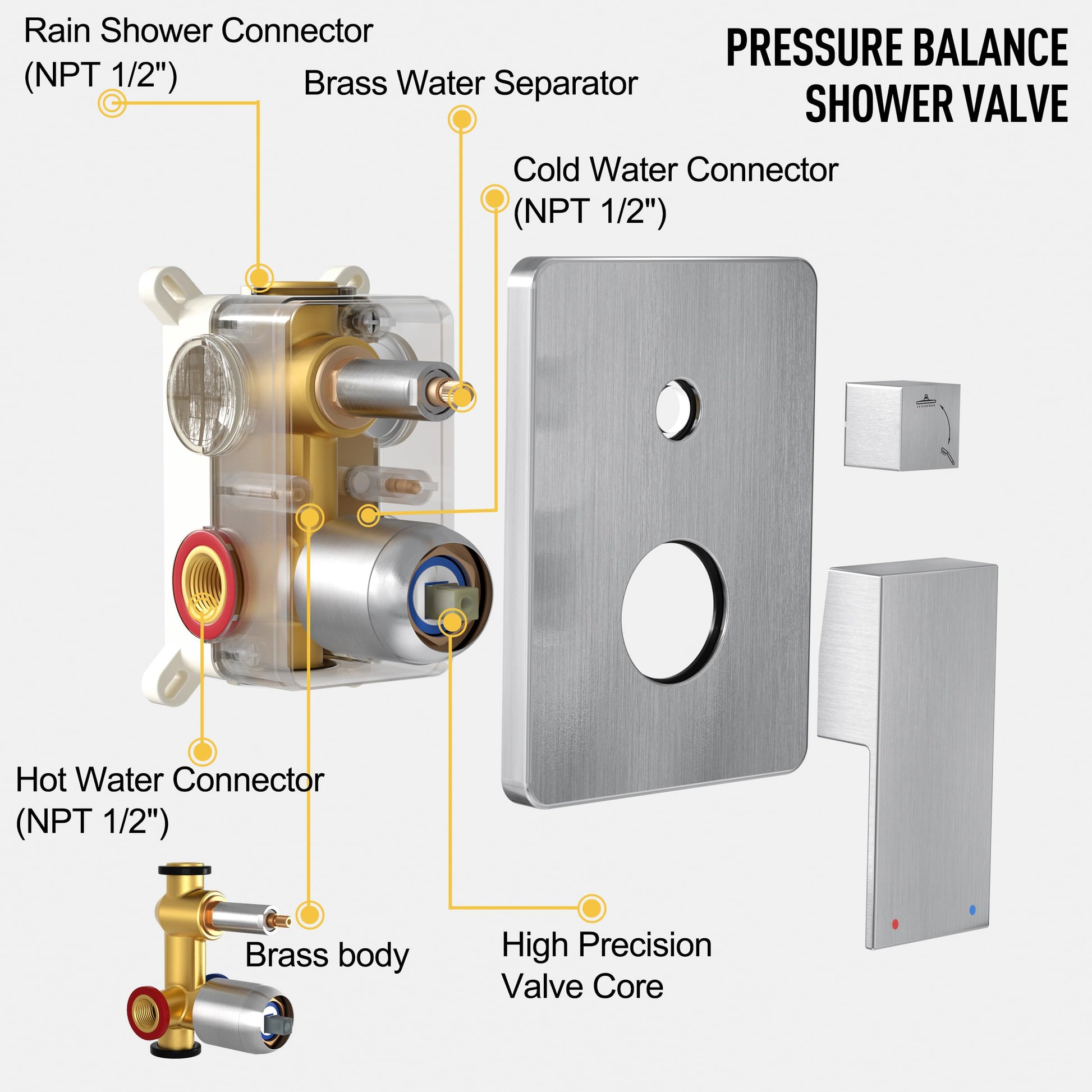 PRESSURE BALANCE SHOWER VALVE

Rain Shower Connector (NPT 1/2")

Brass Water Separator

Cold Water Connector (NPT 1/2")

Hot Water Connector (NPT 1/2")

Brass body

High Precision Valve Core