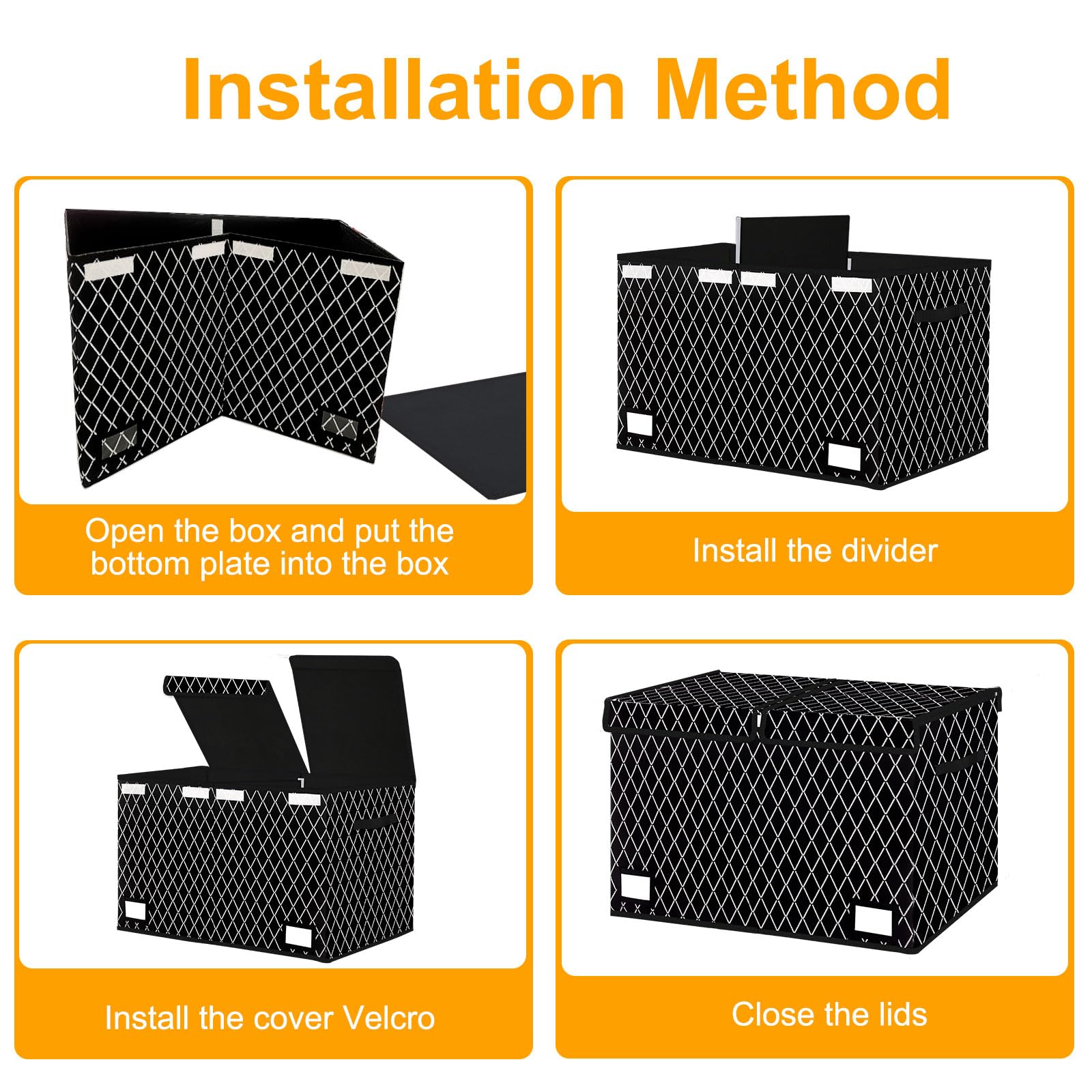 Installation Method

Open the box and put the bottom plate into the box

Install the divider

Install the cover Velcro

Close the lids