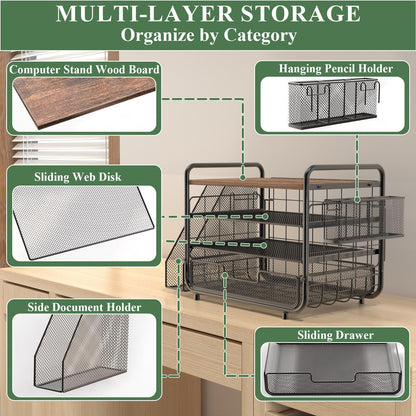 MULTI-LAYER STORAGE
Organize by Category

Computer Stand Wood Board

Hanging Pencil Holder

Sliding Web Disk

Side Document Holder

Sliding Drawer