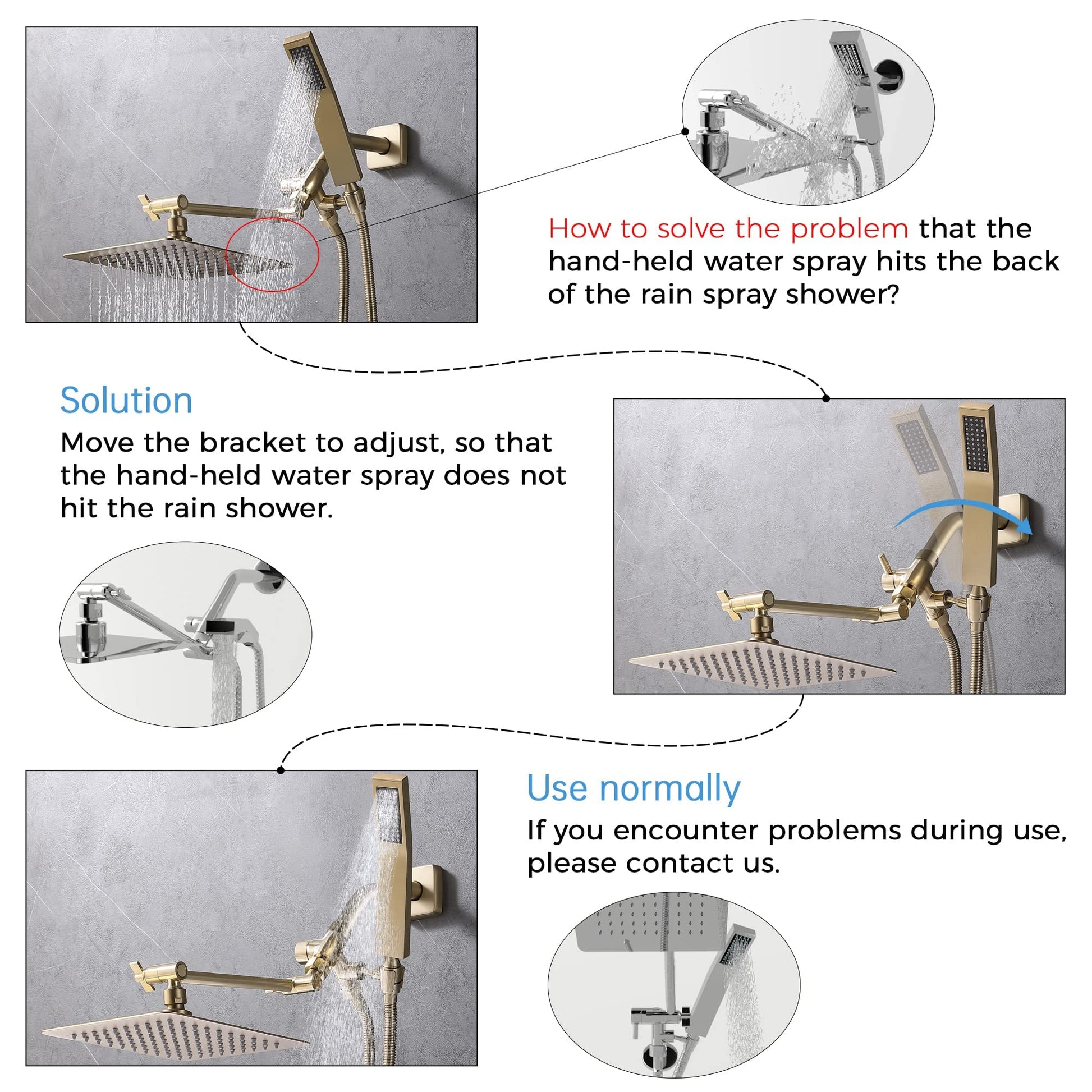 How to solve the problem that the hand-held water spray hits the back of the rain spray shower?

Solution

Move the bracket to adjust, so that the hand-held water spray does not hit the rain shower.

Use normally

If you encounter problems during use, please contact us.