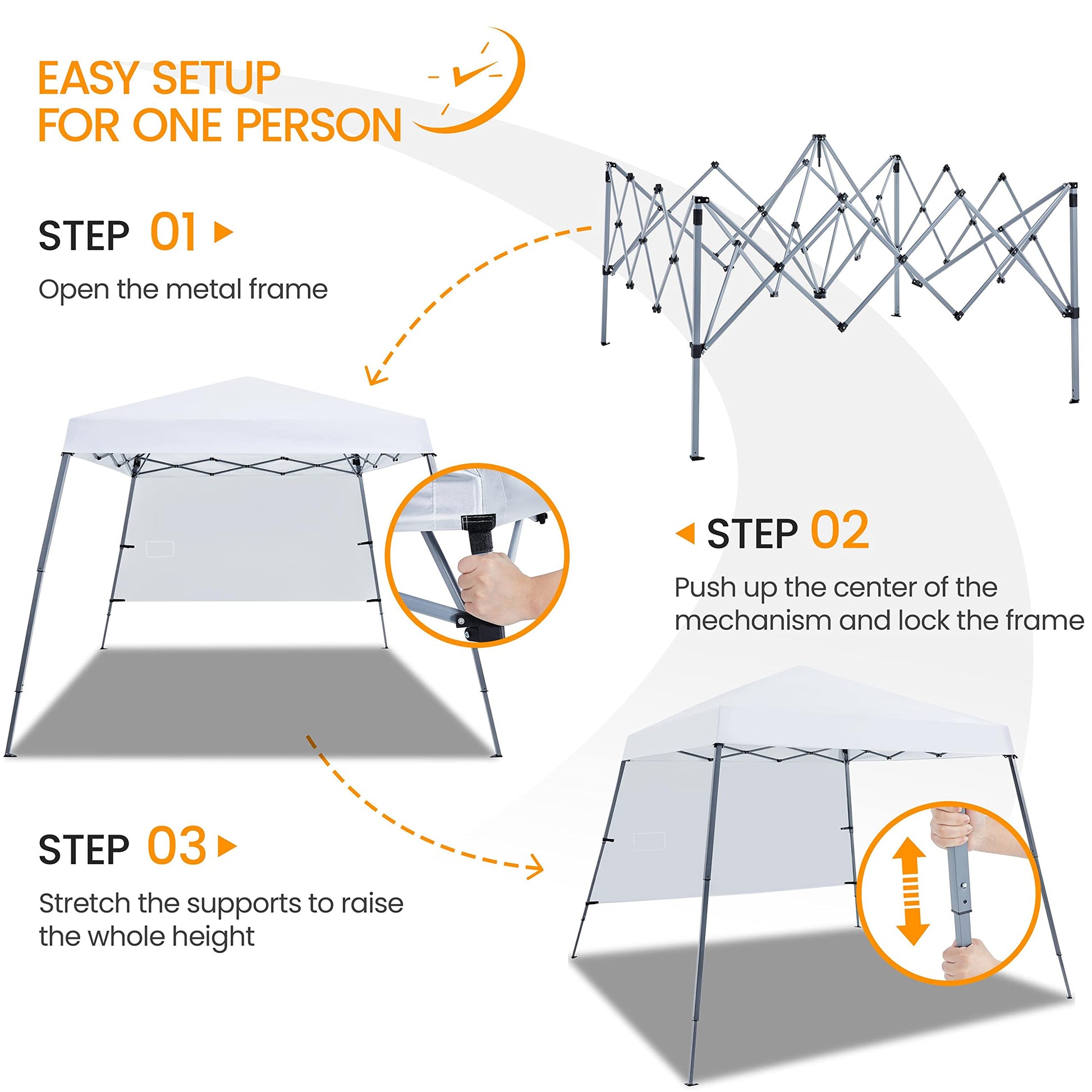 EASY SETUP
FOR ONE PERSON

STEP 01

Open the metal frame

STEP 02

Push up the center of the mechanism and lock the frame

STEP 03

Stretch the supports to raise the whole height