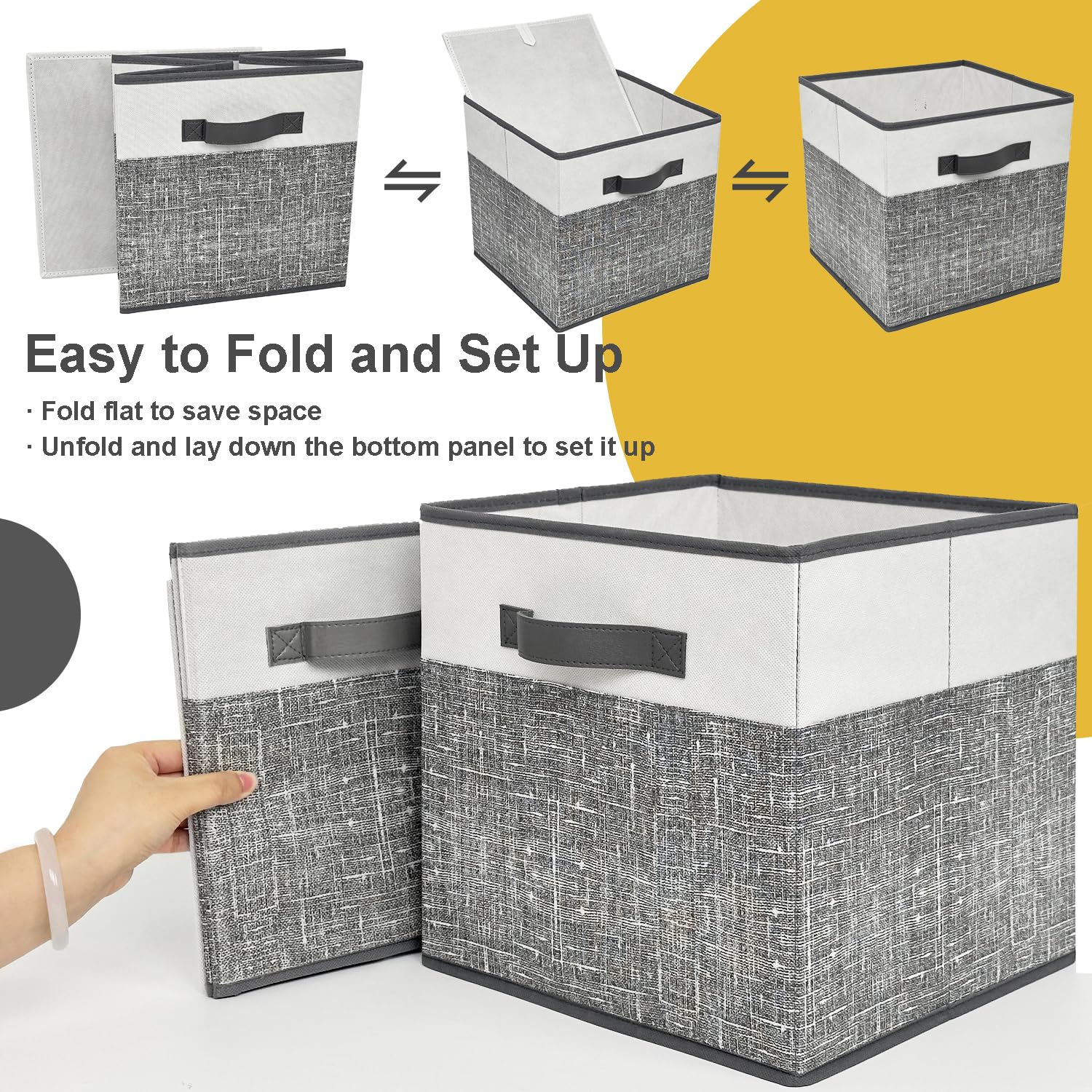 Easy to Fold and Set Up

· Fold flat to save space

· Unfold and lay down the bottom panel to set it up