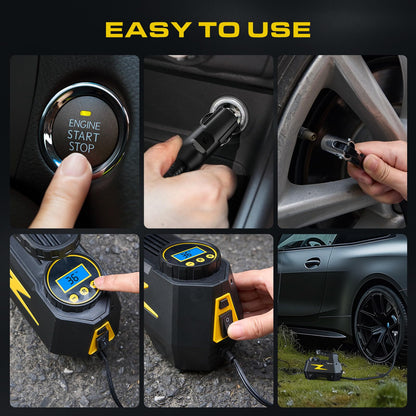 EASY TO USE

ENGINE
START
STOP

36

36