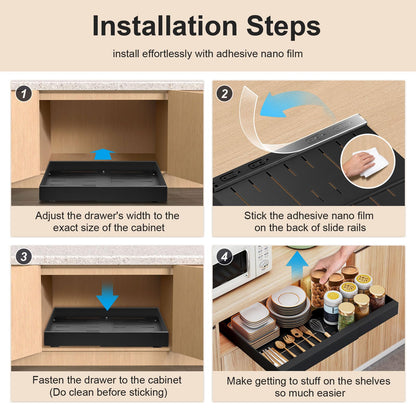 Installation Steps

install effortlessly with adhesive nano film

1

Adjust the drawer's width to the exact size of the cabinet

2

Stick the adhesive nano film on the back of slide rails

3

Fasten the drawer to the cabinet (Do clean before sticking)

4

Make getting to stuff on the shelves so much easier