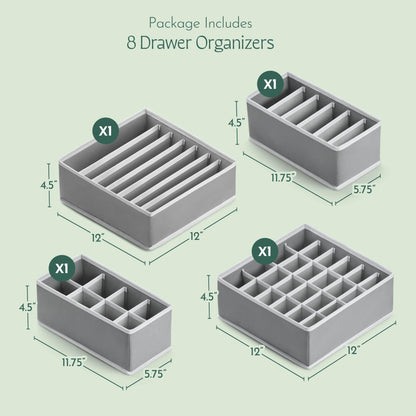 Package Includes
8 Drawer Organizers

X1
4.5"
12"
12"

X1
4.5"
11.75"
5.75"

X1
4.5"
11.75"
5.75"

X1
4.5"
12"
12"