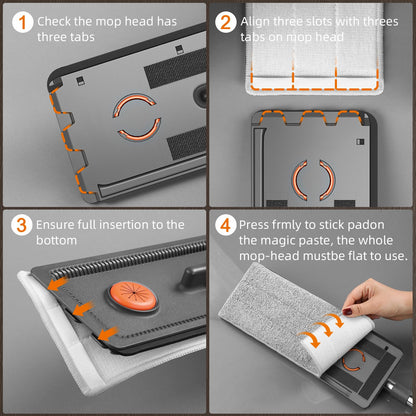 1 Check the mop head has three tabs

2 Align three slots with threes tabs on mop head

3 Ensure full insertion to the bottom

4 Press frmly to stick padon the magic paste, the whole mop-head mustbe flat to use.