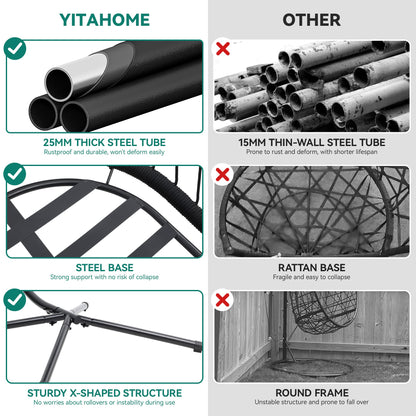 YITAHOME

25MM THICK STEEL TUBE
Rustproof and durable, won't deform easily

STEEL BASE
Strong support with no risk of collapse

STURDY X-SHAPED STRUCTURE
No worries about rollovers or instability during use

OTHER

15MM THIN-WALL STEEL TUBE
Prone to rust and deform, with shorter lifespan

RATTAN BASE
Fragile and easy to collapse

ROUND FRAME
Unstable structure and prone to fall over