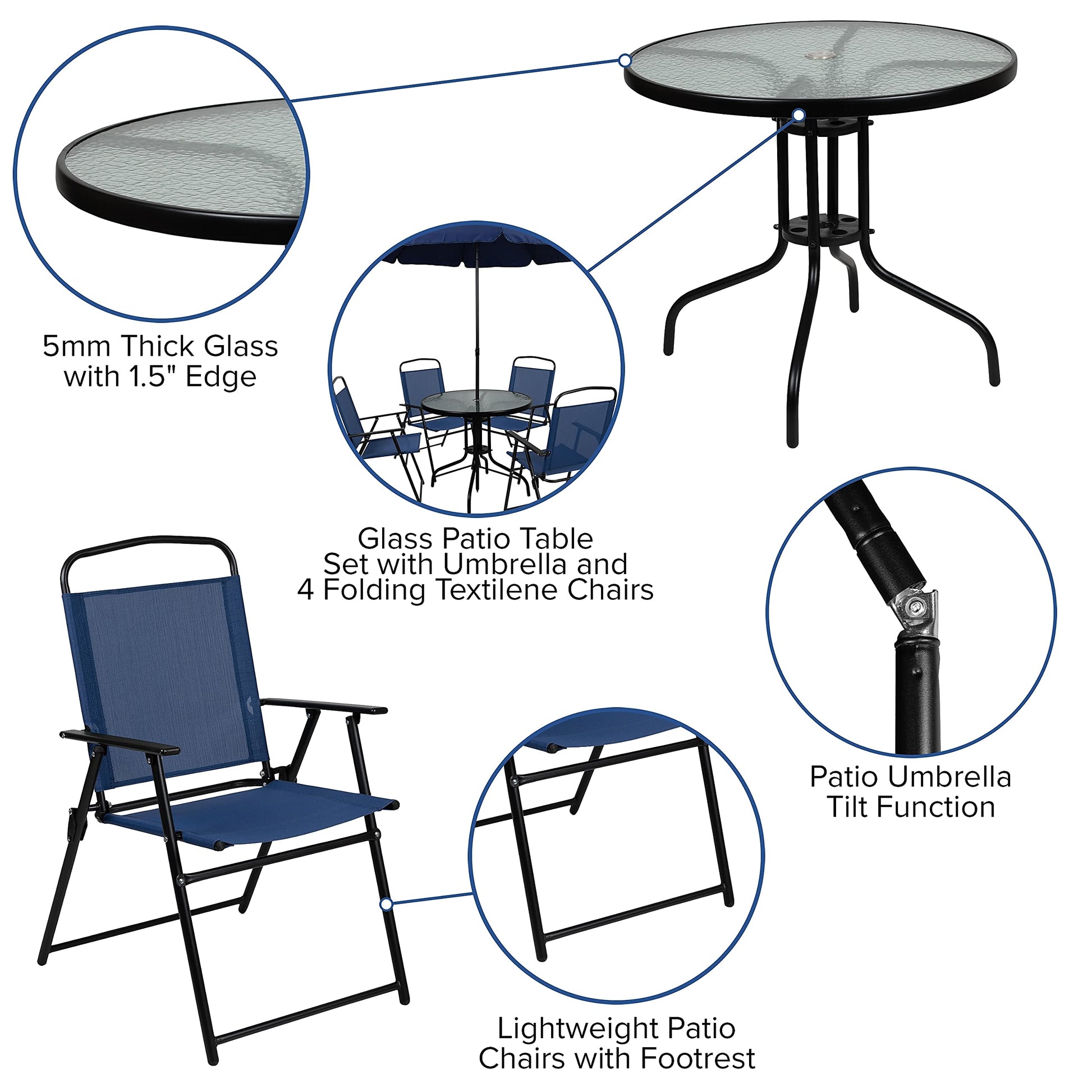 5mm Thick Glass
with 1.5" Edge

Glass Patio Table
Set with Umbrella and
4 Folding Textilene Chairs

Patio Umbrella
Tilt Function

Lightweight Patio
Chairs with Footrest