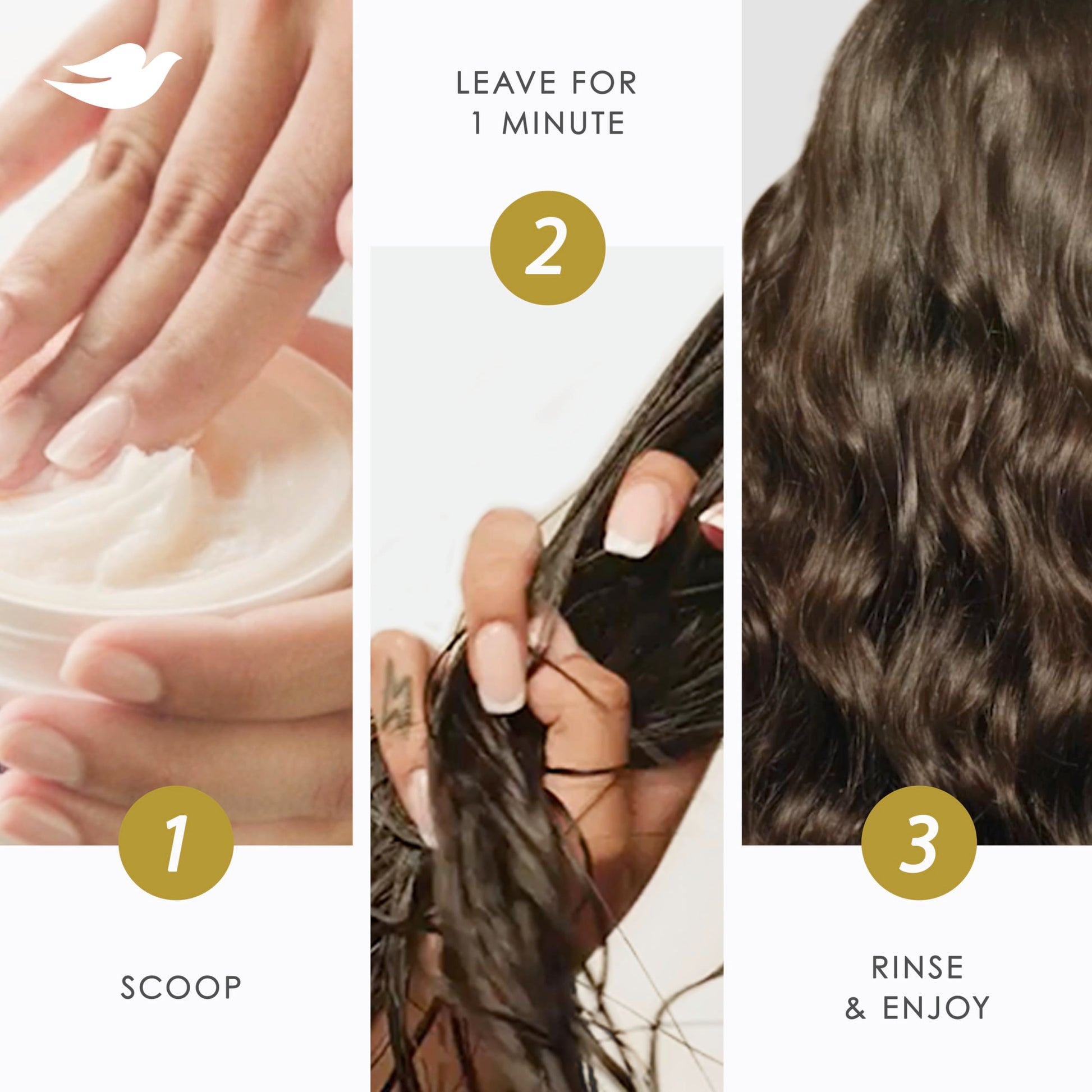 1

SCOOP

LEAVE FOR 1 MINUTE

2

3

RINSE & ENJOY