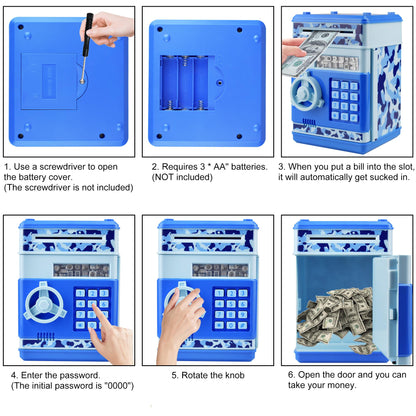 1. Use a screwdriver to open the battery cover.
(The screwdriver is not included)

2. Requires 3 * AA" batteries.
(NOT included)

3. When you put a bill into the slot, it will automatically get sucked in.

4. Enter the password.
(The initial password is "0000")

5. Rotate the knob

6. Open the door and you can take your money.