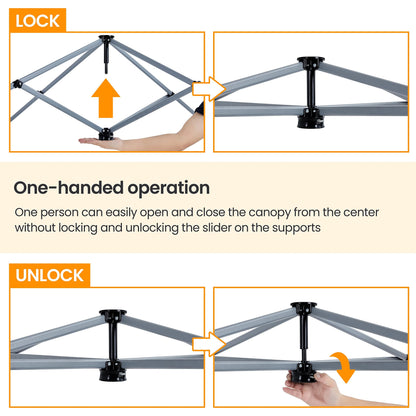 LOCK

One-handed operation

One person can easily open and close the canopy from the center without locking and unlocking the slider on the supports

UNLOCK