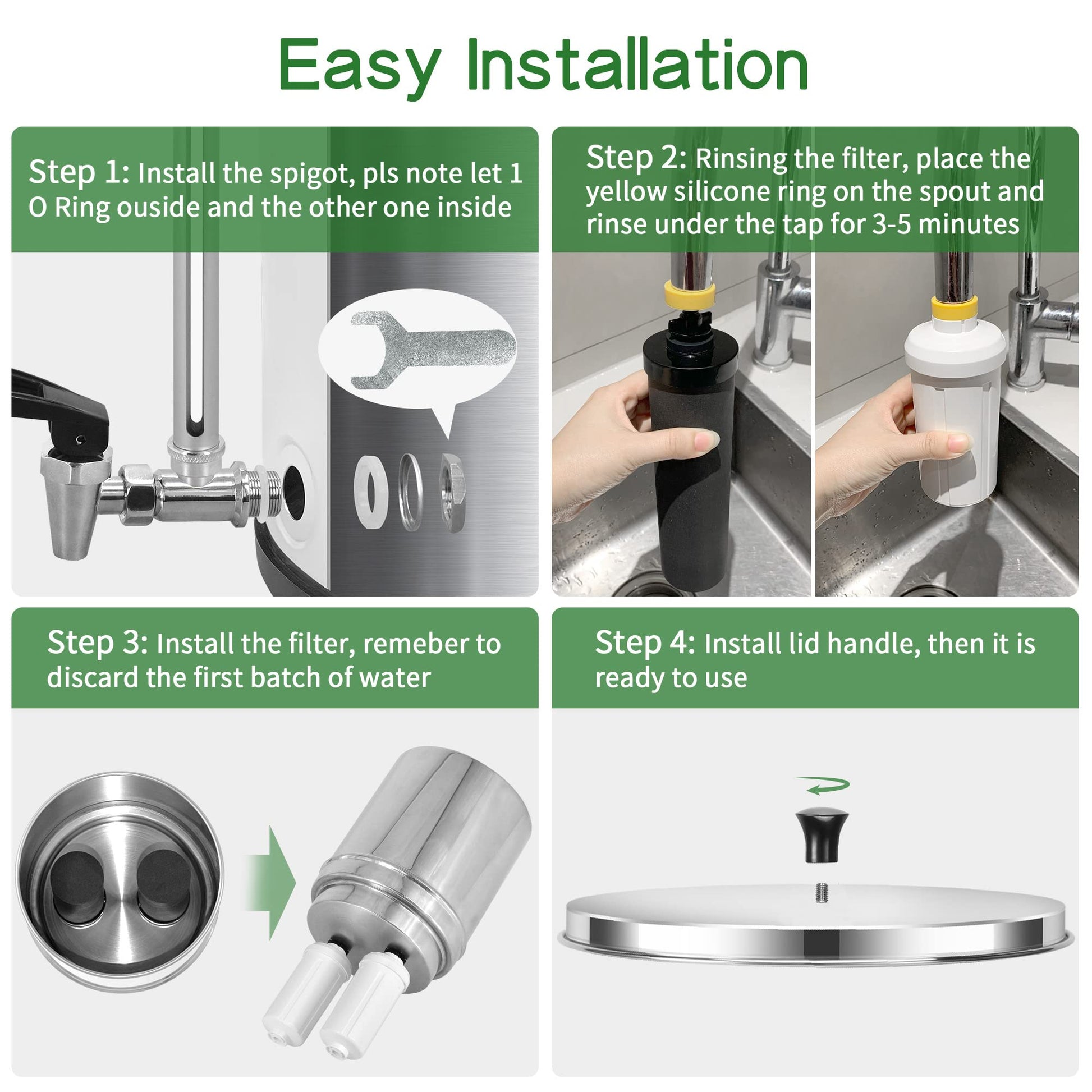 Easy Installation

Step 1: Install the spigot, pls note let 1 O Ring ouside and the other one inside

Step 2: Rinsing the filter, place the yellow silicone ring on the spout and rinse under the tap for 3-5 minutes

Step 3: Install the filter, remeber to discard the first batch of water

Step 4: Install lid handle, then it is ready to use