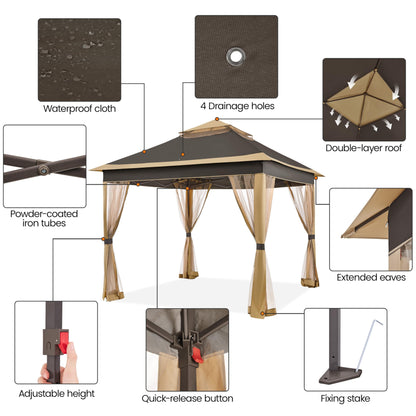 Waterproof cloth

4 Drainage holes

Double-layer roof

Powder-coated iron tubes

Extended eaves

Adjustable height

Quick-release button

Fixing stake