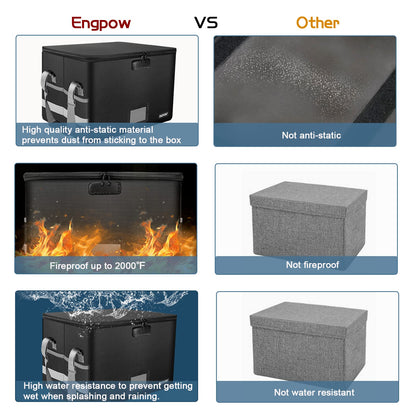 Engpow VS Other

High quality anti-static material prevents dust from sticking to the box

Not anti-static

Fireproof up to 2000°F

Not fireproof

High water resistance to prevent getting wet when splashing and raining.

Not water resistant