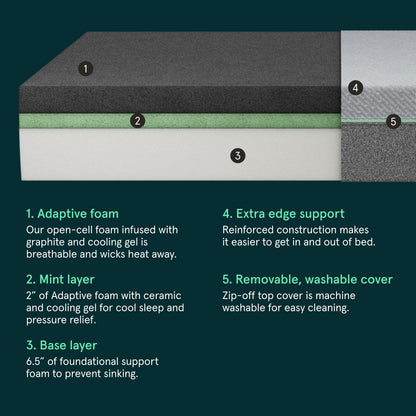 1

2

3

4

5

1. Adaptive foam
Our open-cell foam infused with graphite and cooling gel is breathable and wicks heat away.

2. Mint layer
2" of Adaptive foam with ceramic and cooling gel for cool sleep and pressure relief.

3. Base layer
6.5" of foundational support foam to prevent sinking.

4. Extra edge support
Reinforced construction makes it easier to get in and out of bed.

5. Removable, washable cover
Zip-off top cover is machine washable for easy cleaning.