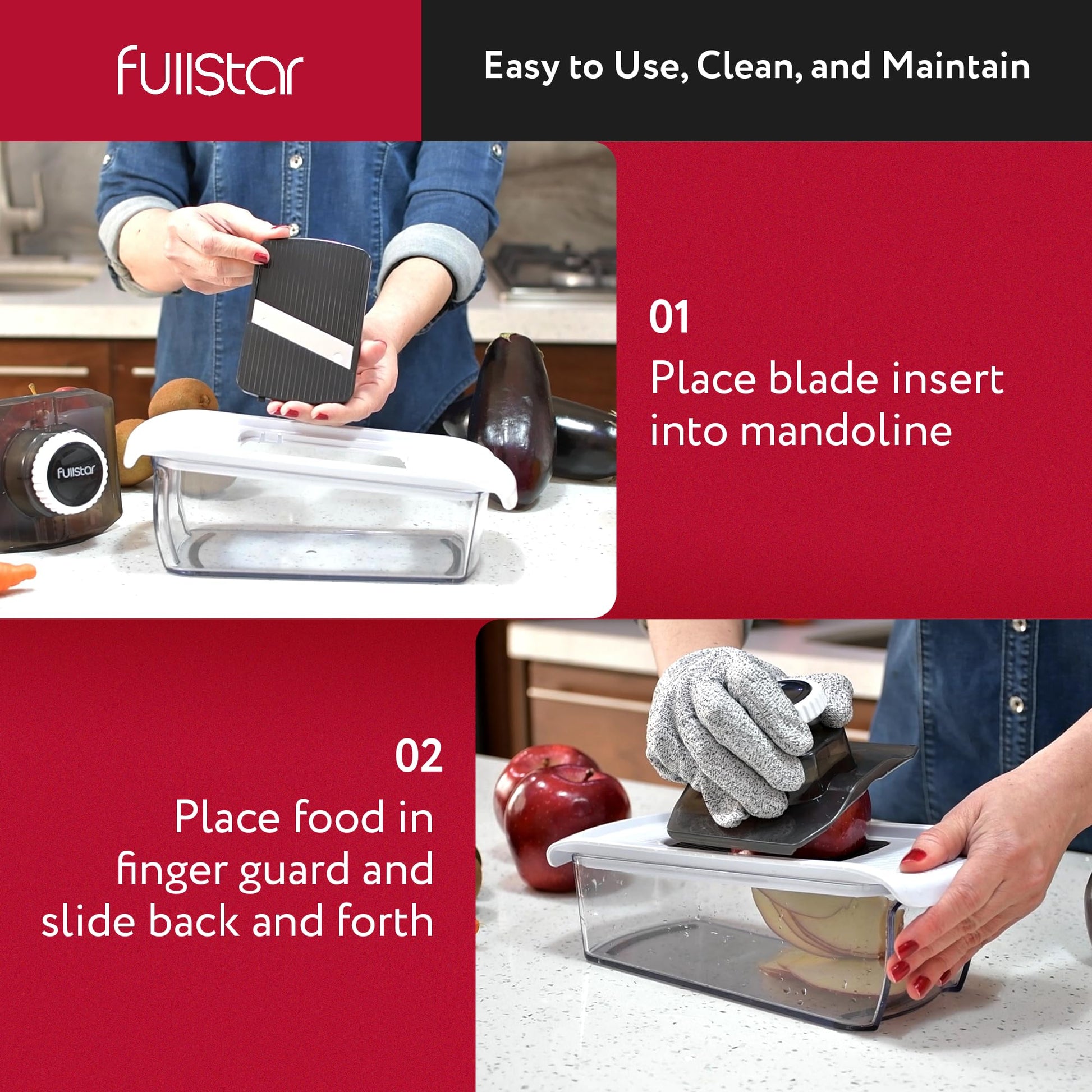 fullstar

Easy to Use, Clean, and Maintain

fullstar

01
Place blade insert into mandoline

02
Place food in finger guard and slide back and forth