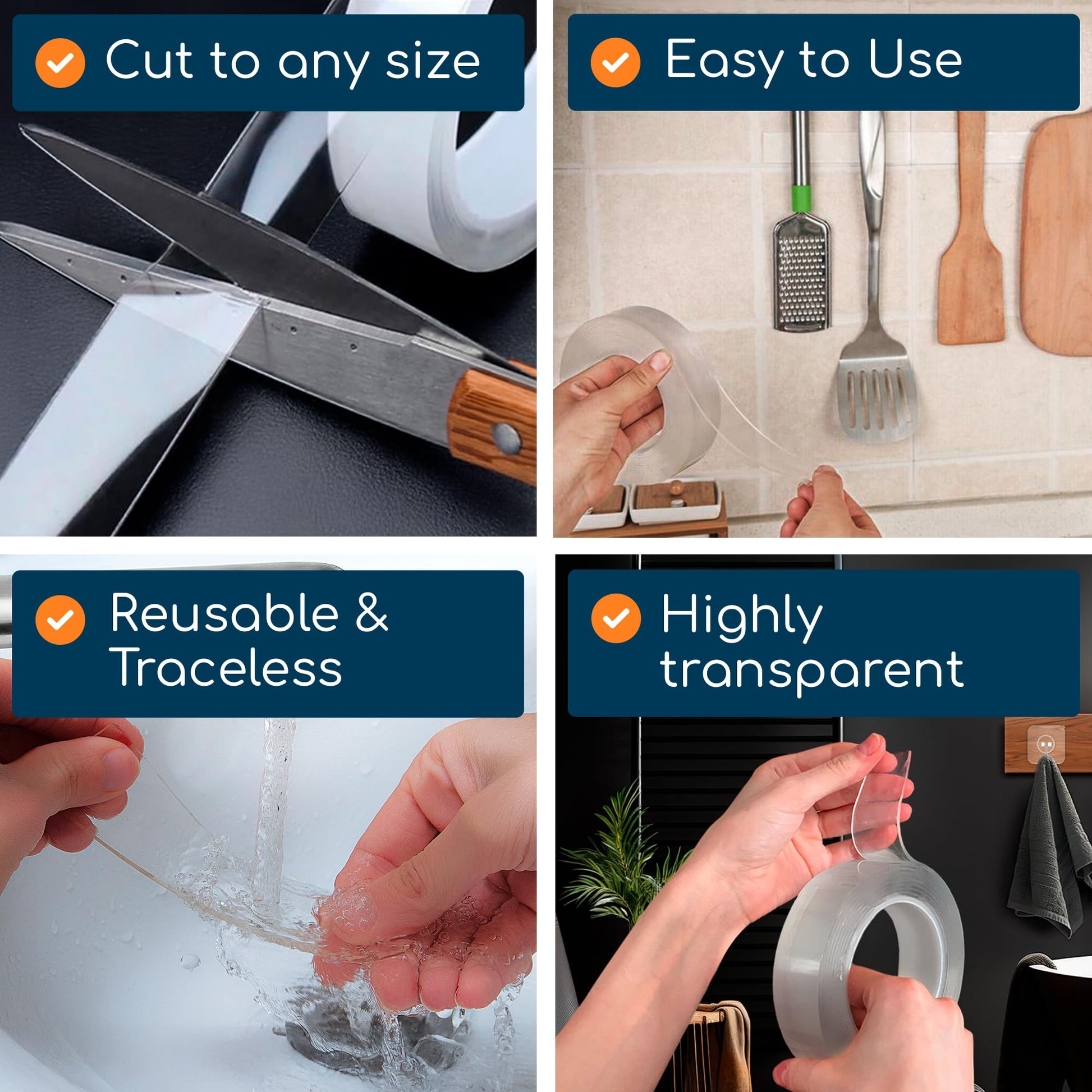 Cut to any size

Easy to Use

Reusable & Traceless

Highly transparent