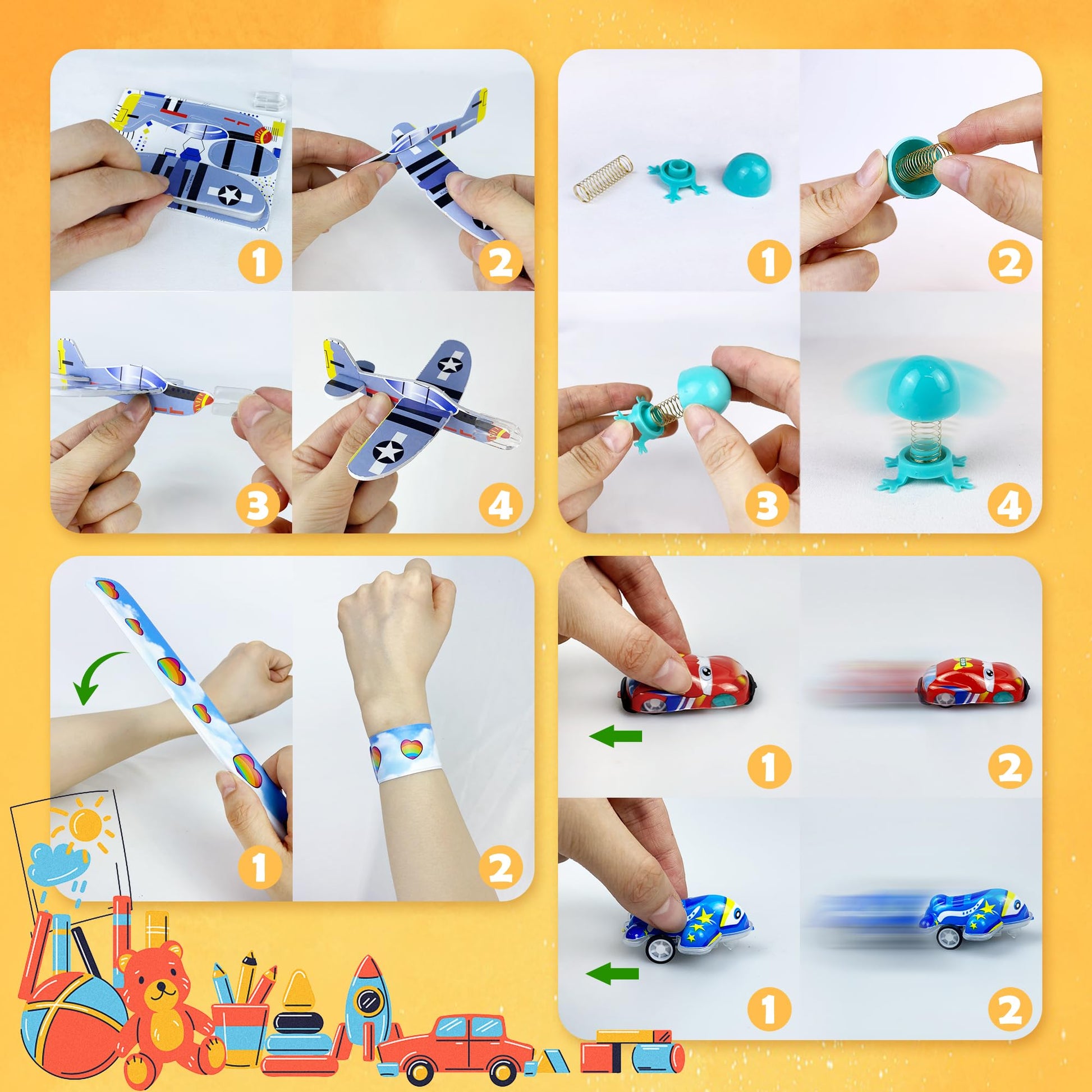 1
2
3
4

1
2
3
4

1
2

1
2
1
2