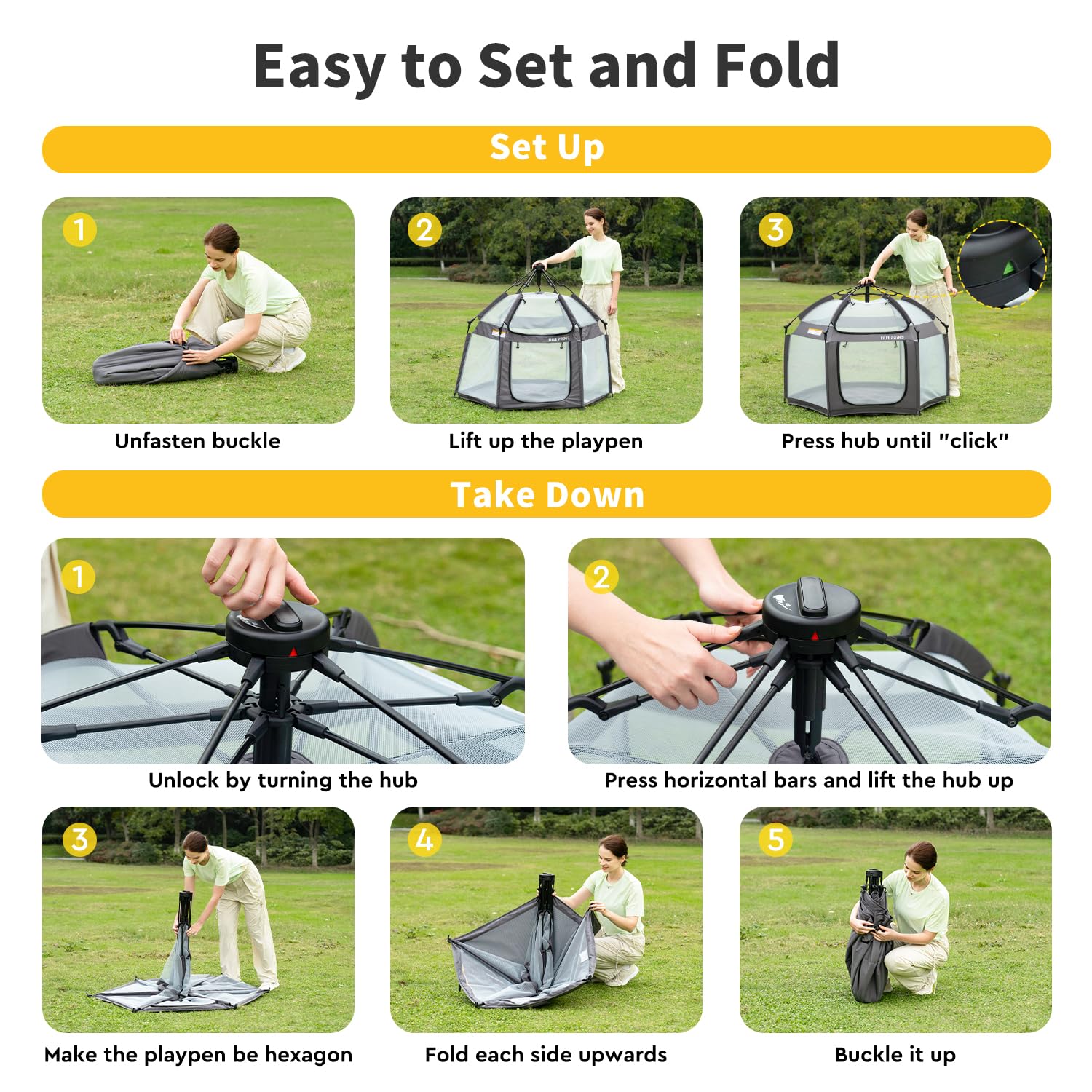 Easy to Set and Fold

Set Up

1

Unfasten buckle

2

Lift up the playpen

3

Press hub until "click"

Take Down

1

Unlock by turning the hub

2

Press horizontal bars and lift the hub up

3

Make the playpen be hexagon

4

Fold each side upwards

5

Buckle it up