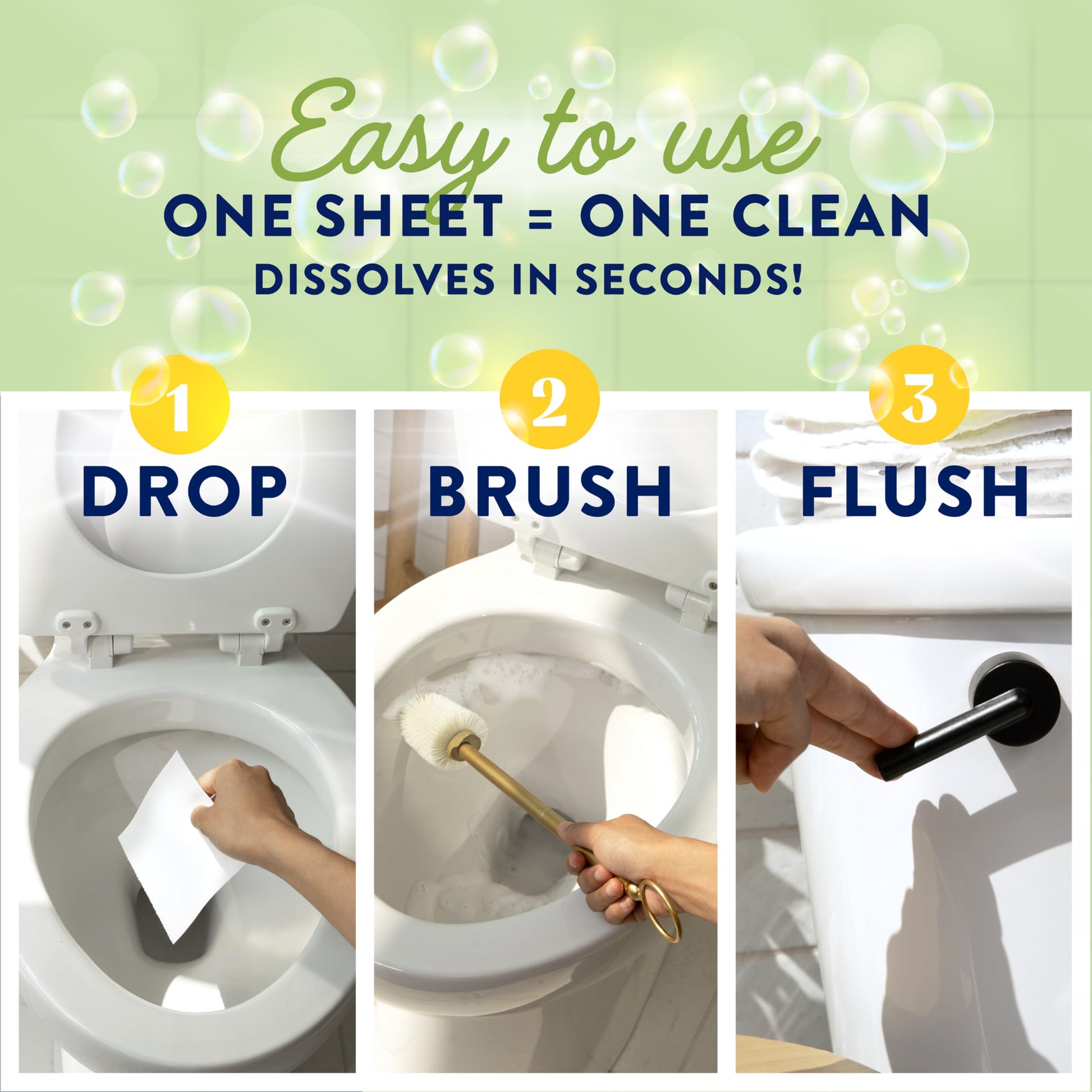 Easy to use
ONE SHEET = ONE CLEAN
DISSOLVES IN SECONDS!

1
DROP

2
BRUSH

3
FLUSH