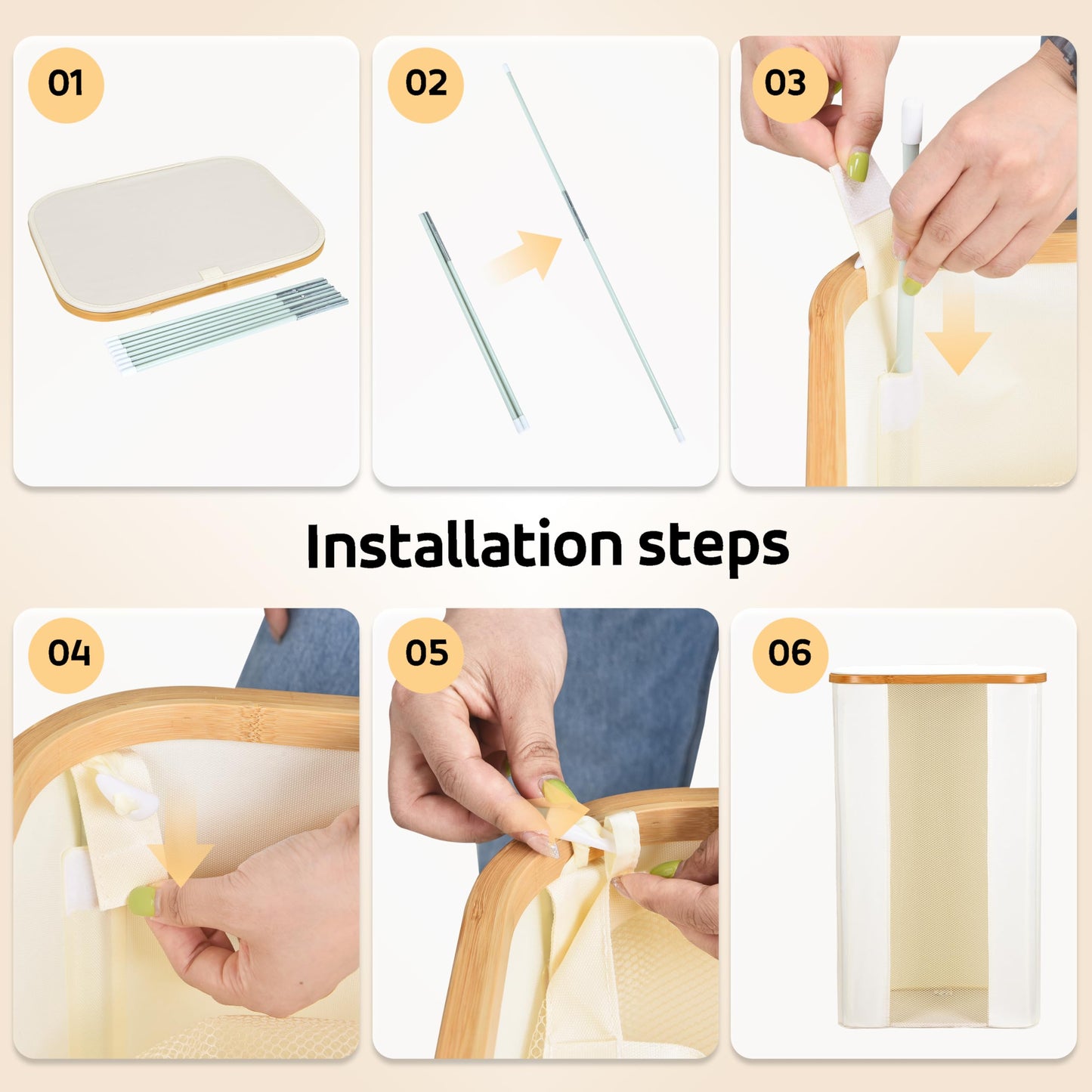 01

02

03

Installation steps

04

05

06