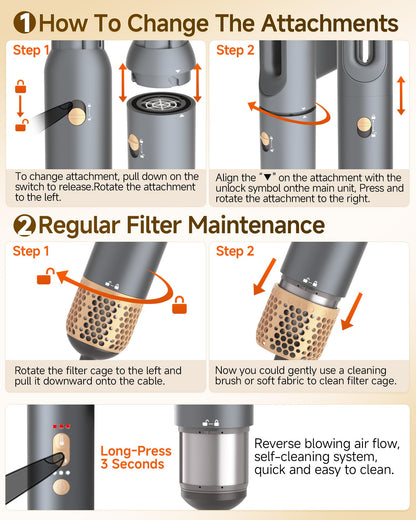 1 How To Change The Attachments

Step 1

To change attachment, pull down on the switch to release.Rotate the attachment to the left.

Step 2

Align the "▼" on the attachment with the unlock symbol onthe main unit, Press and rotate the attachment to the right.

2 Regular Filter Maintenance

Step 1

Rotate the filter cage to the left and pull it downward onto the cable.

Step 2

Now you could gently use a cleaning brush or soft fabric to clean filter cage.

Long-Press 3 Seconds

Reverse blowing air flow, self-cleaning system, quick and easy to clean.