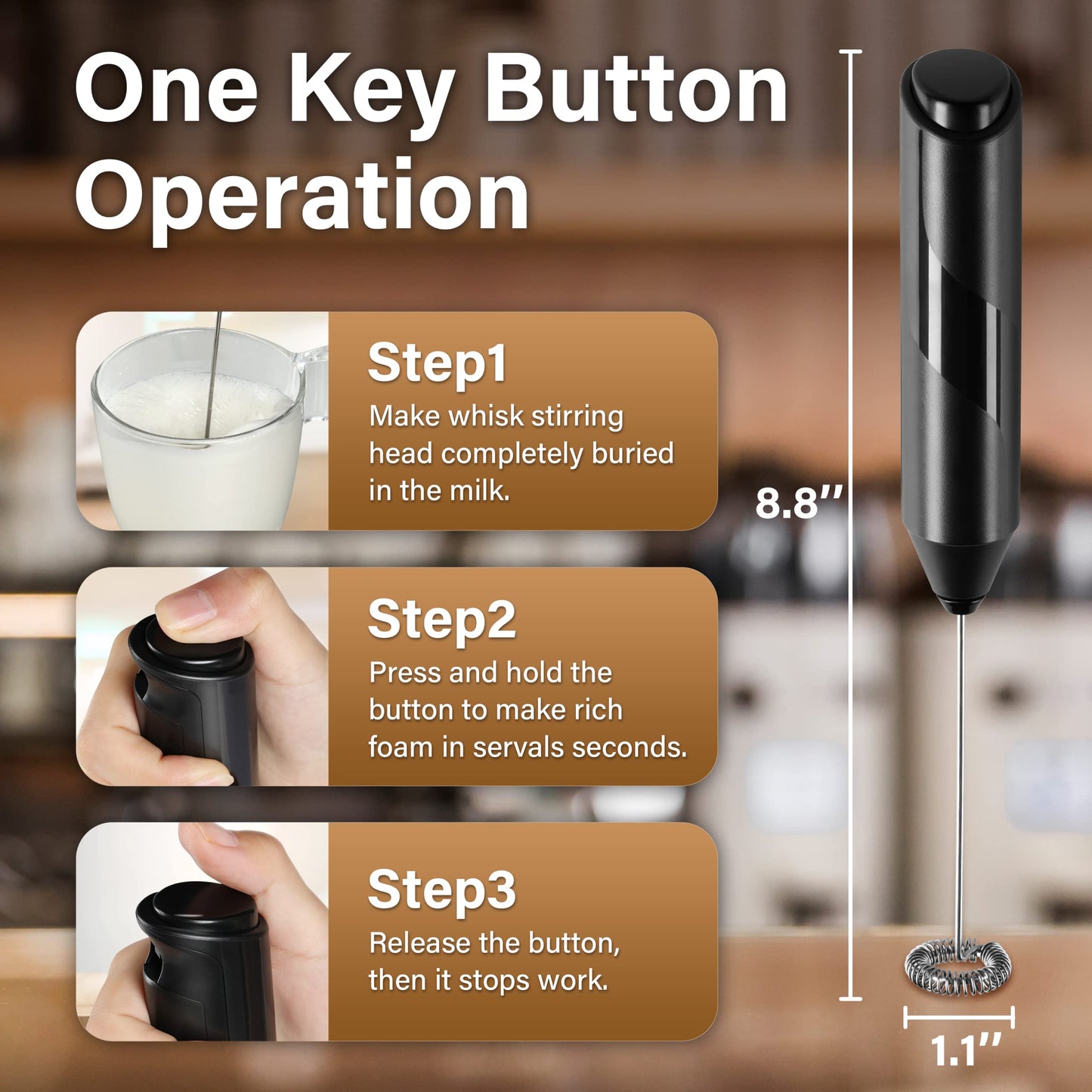 One Key Button Operation

Step1
Make whisk stirring head completely buried in the milk.

Step2
Press and hold the button to make rich foam in servals seconds.

Step3
Release the button, then it stops work.

8.8’’

1.1’’