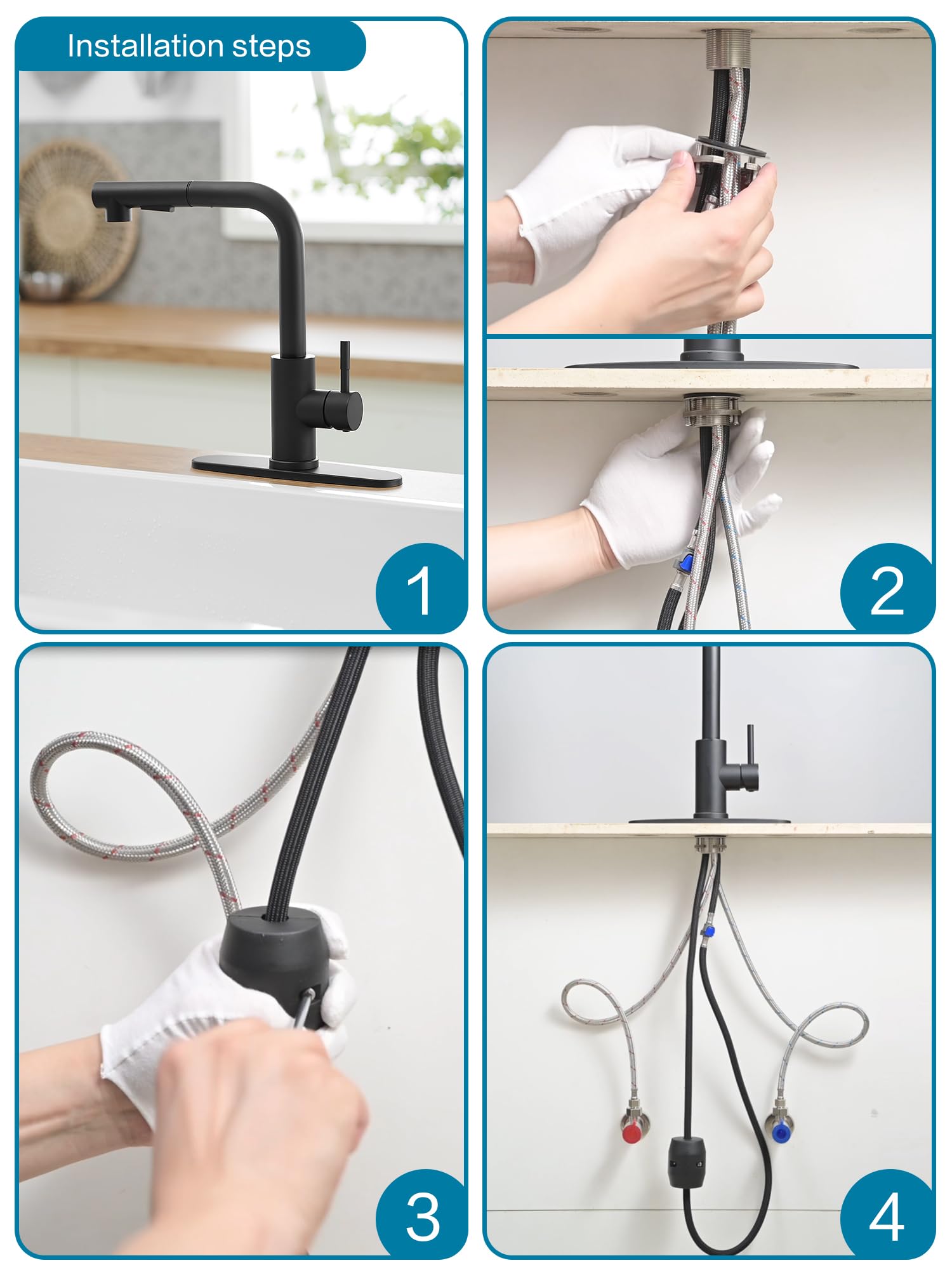 Installation steps

1

2

3

4