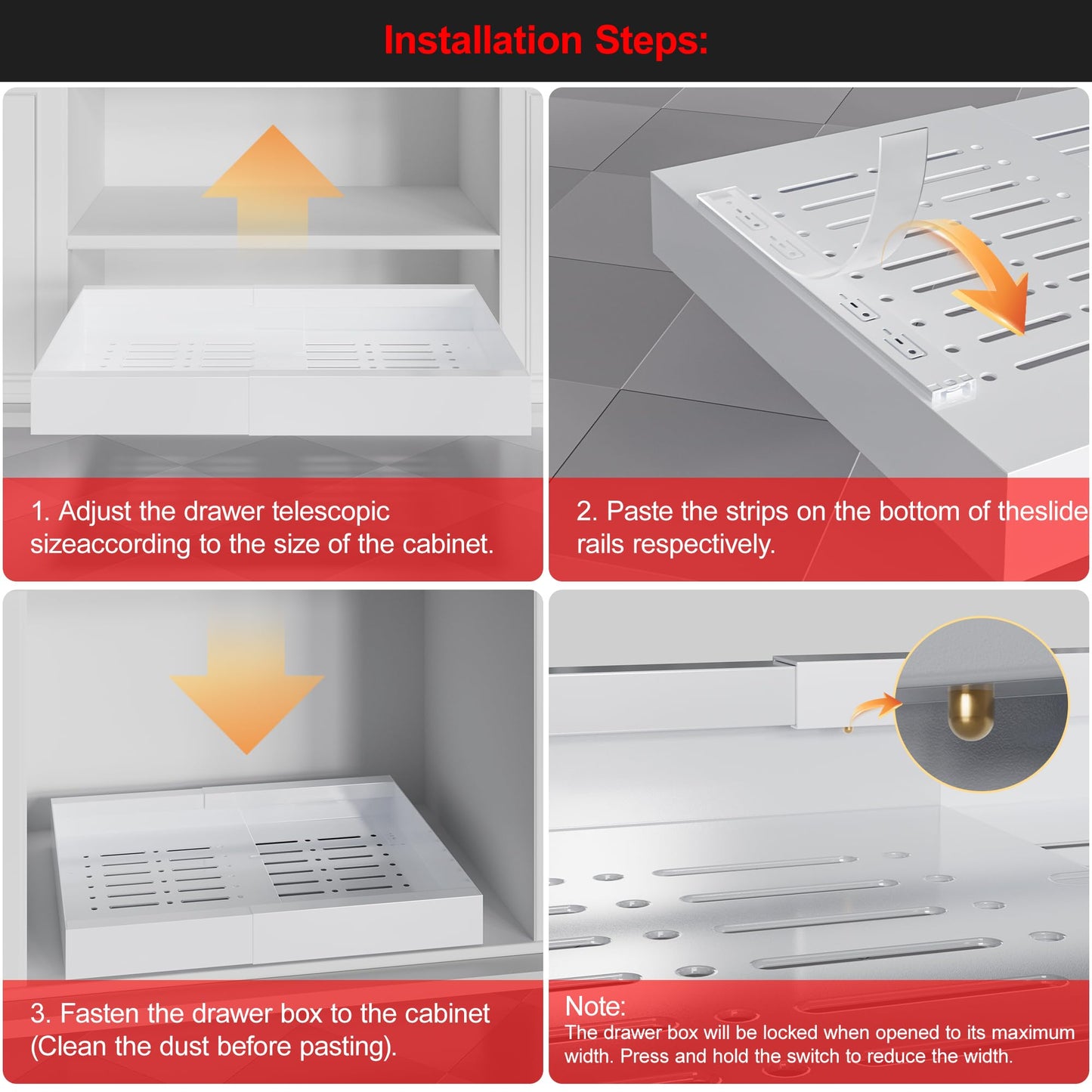 Installation Steps:

1. Adjust the drawer telescopic sizeaccording to the size of the cabinet.

2. Paste the strips on the bottom of theslide rails respectively.

3. Fasten the drawer box to the cabinet (Clean the dust before pasting).

Note:
The drawer box will be locked when opened to its maximum width. Press and hold the switch to reduce the width.