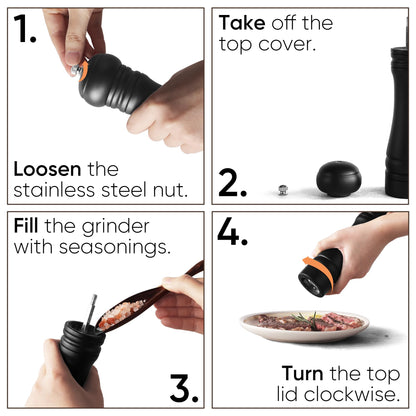 1.

Loosen the stainless steel nut.

Take off the top cover.

2.

Fill the grinder with seasonings.

3.

4.

Turn the top lid clockwise.