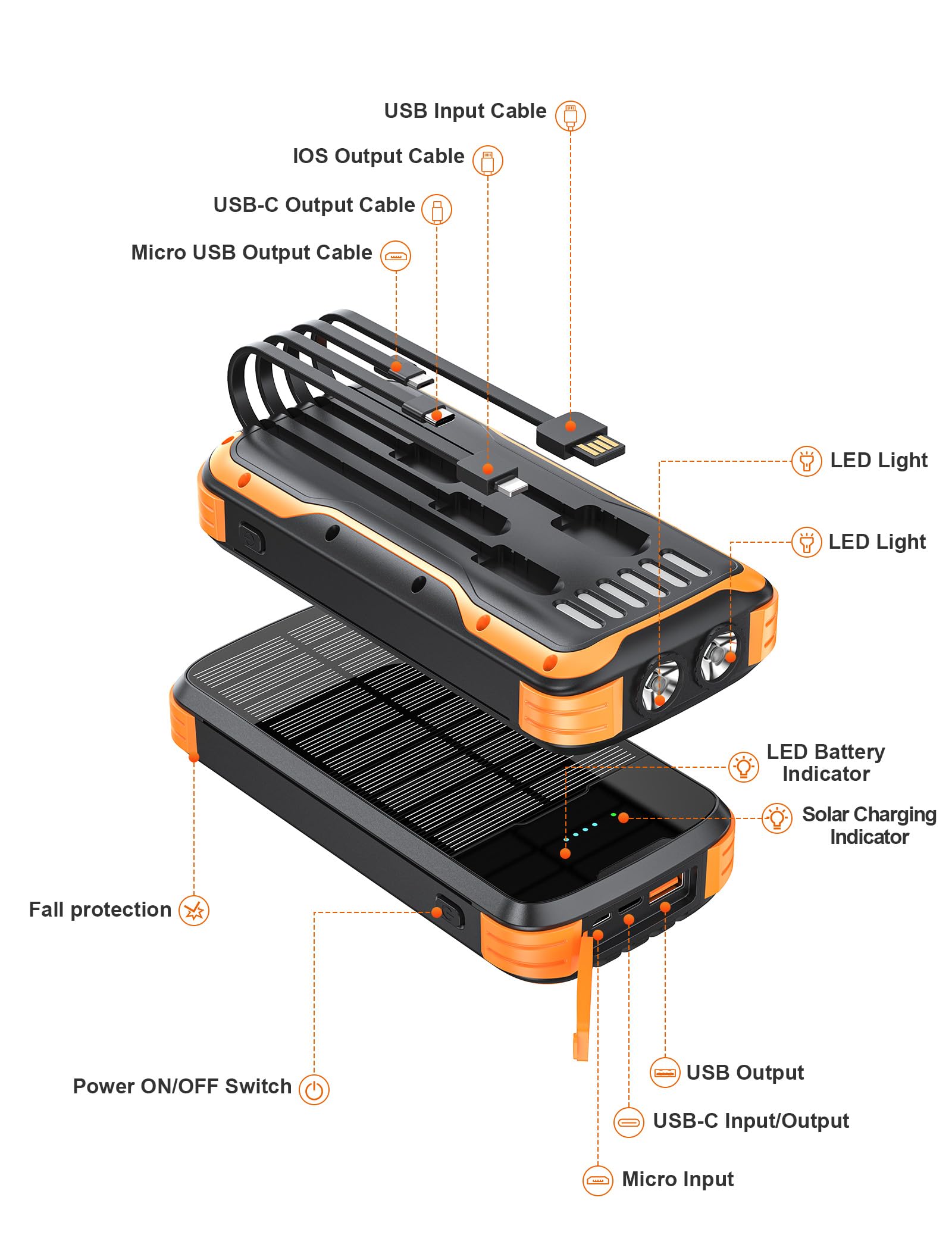 USB Input Cable

IOS Output Cable

USB-C Output Cable

Micro USB Output Cable

LED Light

LED Light

LED Battery Indicator

Solar Charging Indicator

Fall protection

Power ON/OFF Switch

USB Output

USB-C Input/Output

Micro Input