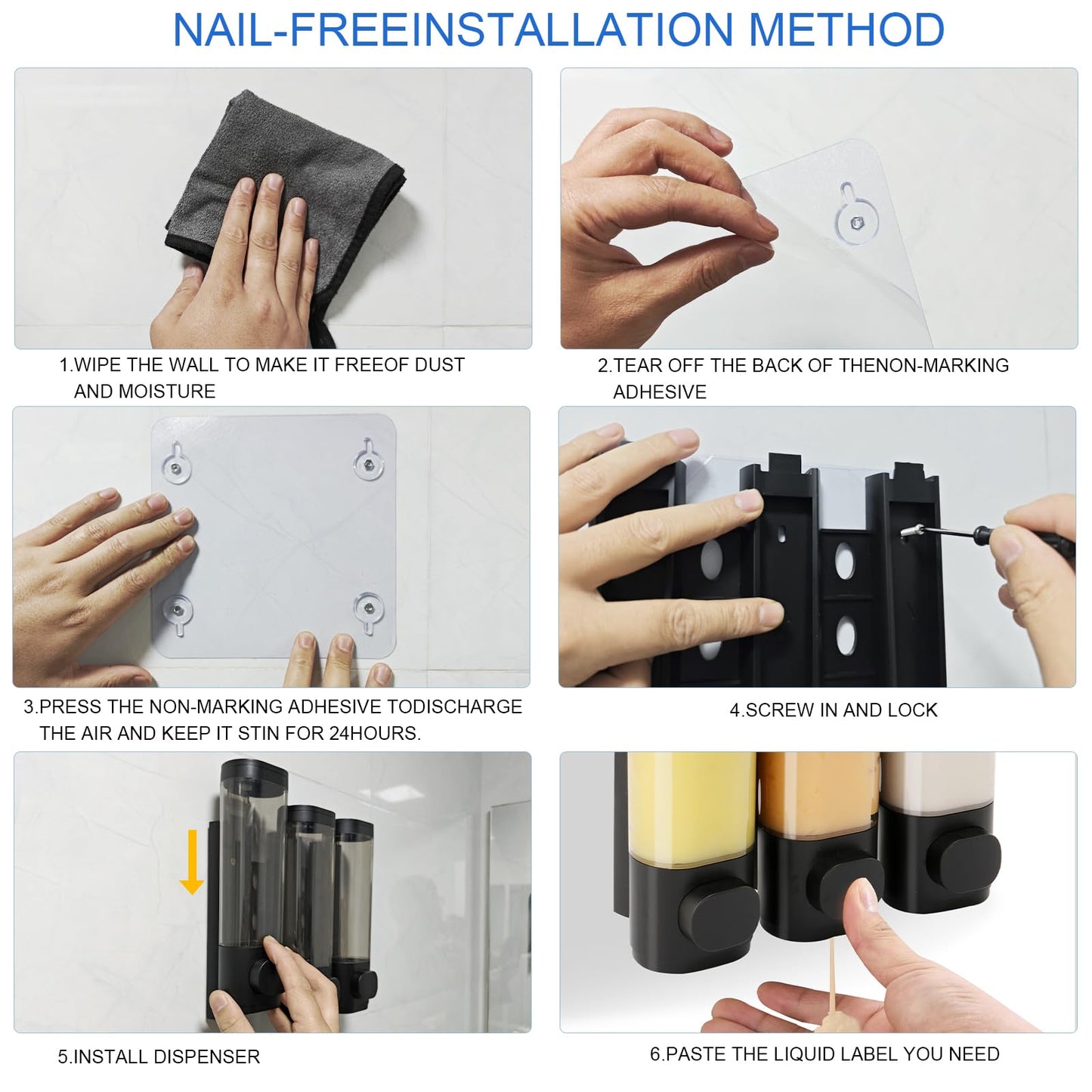 NAIL-FREEINSTALLATION METHOD

1.WIPE THE WALL TO MAKE IT FREEOF DUST AND MOISTURE

2.TEAR OFF THE BACK OF THENON-MARKING ADHESIVE

3.PRESS THE NON-MARKING ADHESIVE TODISCHARGE THE AIR AND KEEP IT STIN FOR 24HOURS.

4.SCREW IN AND LOCK

5.INSTALL DISPENSER

6.PASTE THE LIQUID LABEL YOU NEED