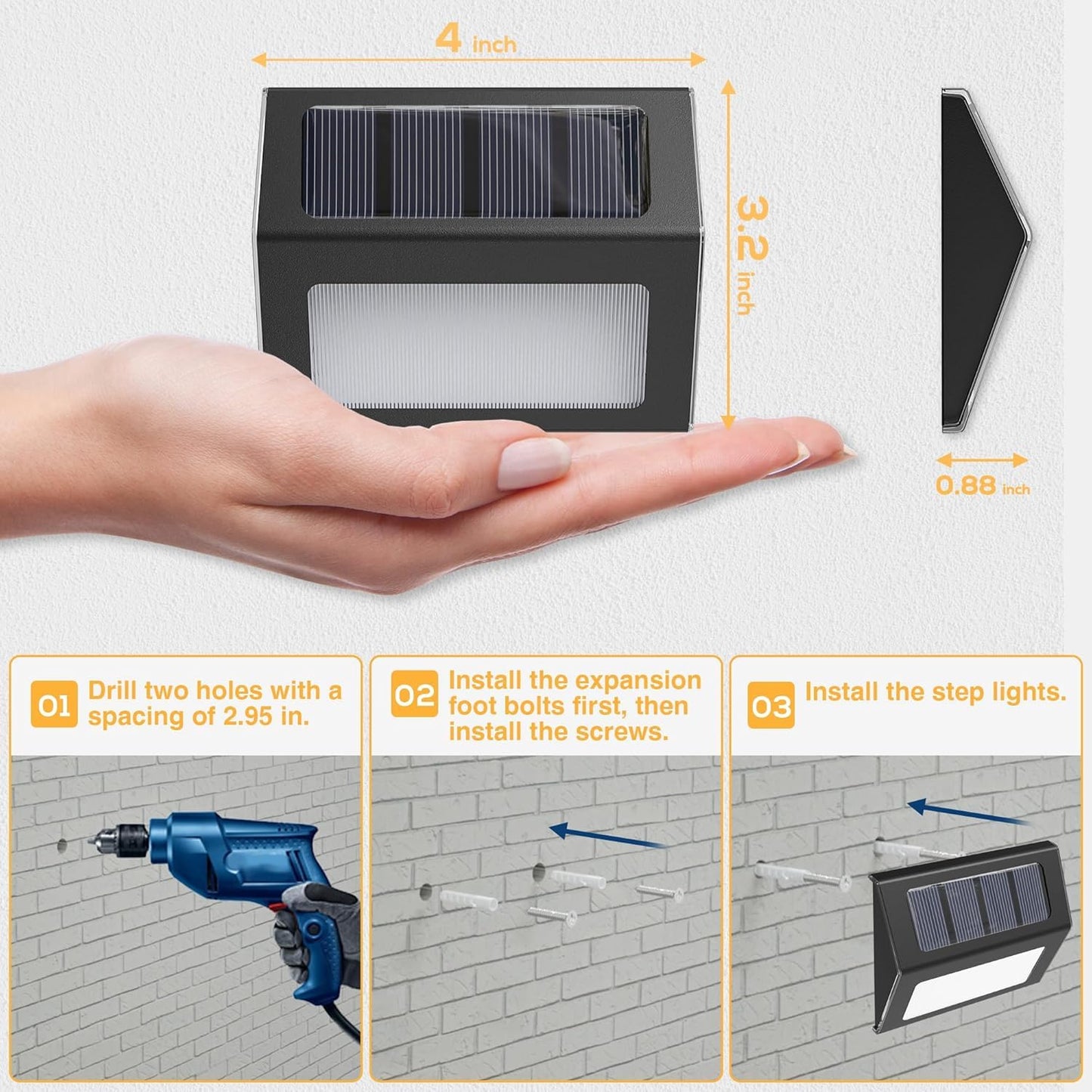 4 inch

3.2 inch

0.88 inch

01 Drill two holes with a spacing of 2.95 in.

02 Install the expansion foot bolts first, then install the screws.

03 Install the step lights.