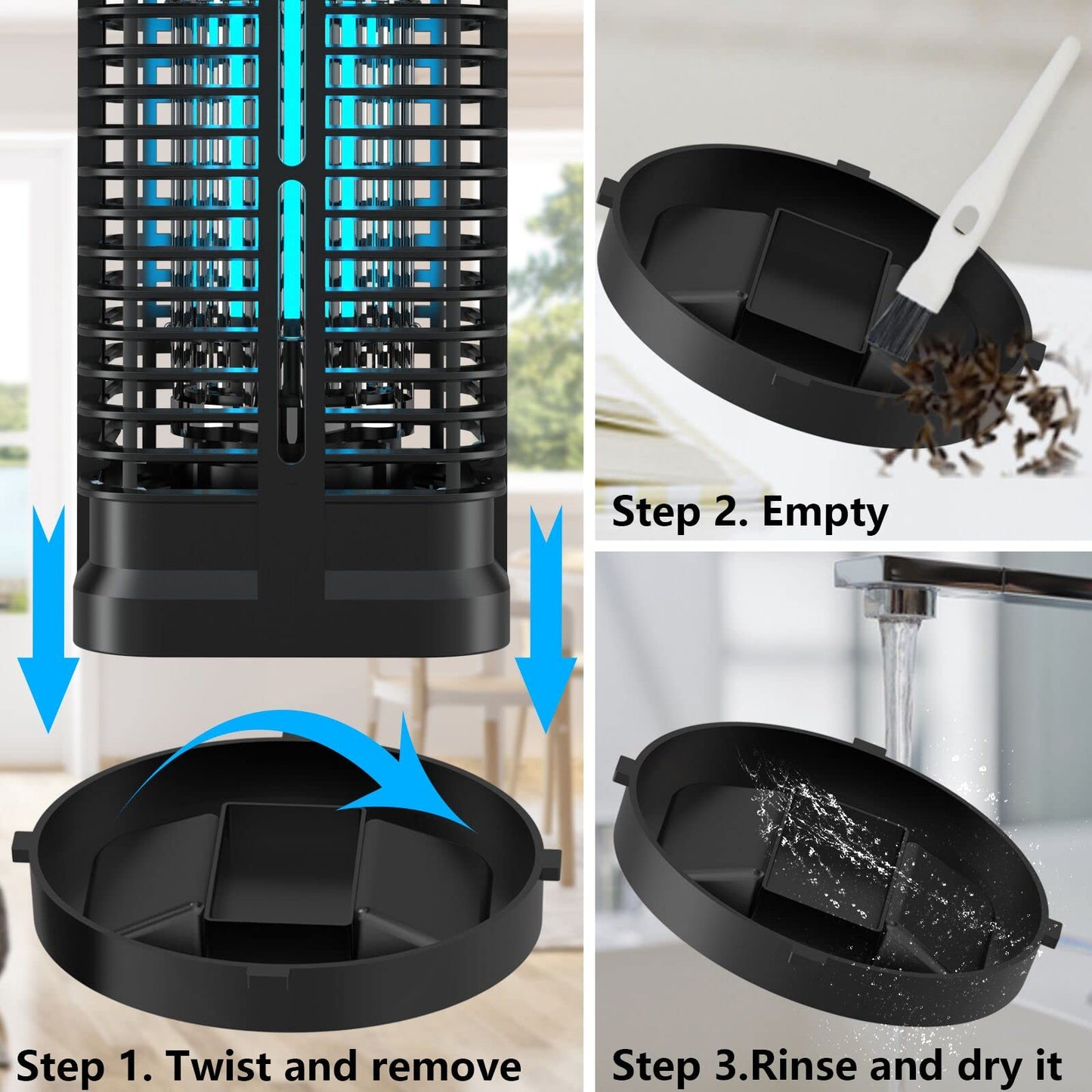 Step 1. Twist and remove

Step 2. Empty

Step 3.Rinse and dry it