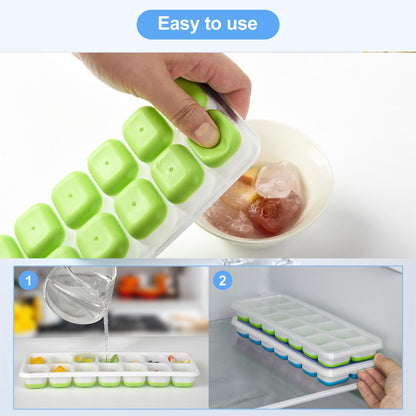 Easy to use

1

2