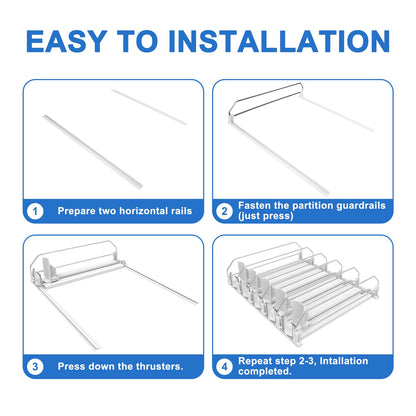 EASY TO INSTALLATION

1 Prepare two horizontal rails

2 Fasten the partition guardrails (just press)

3 Press down the thrusters.

4 Repeat step 2-3, Intallation completed.