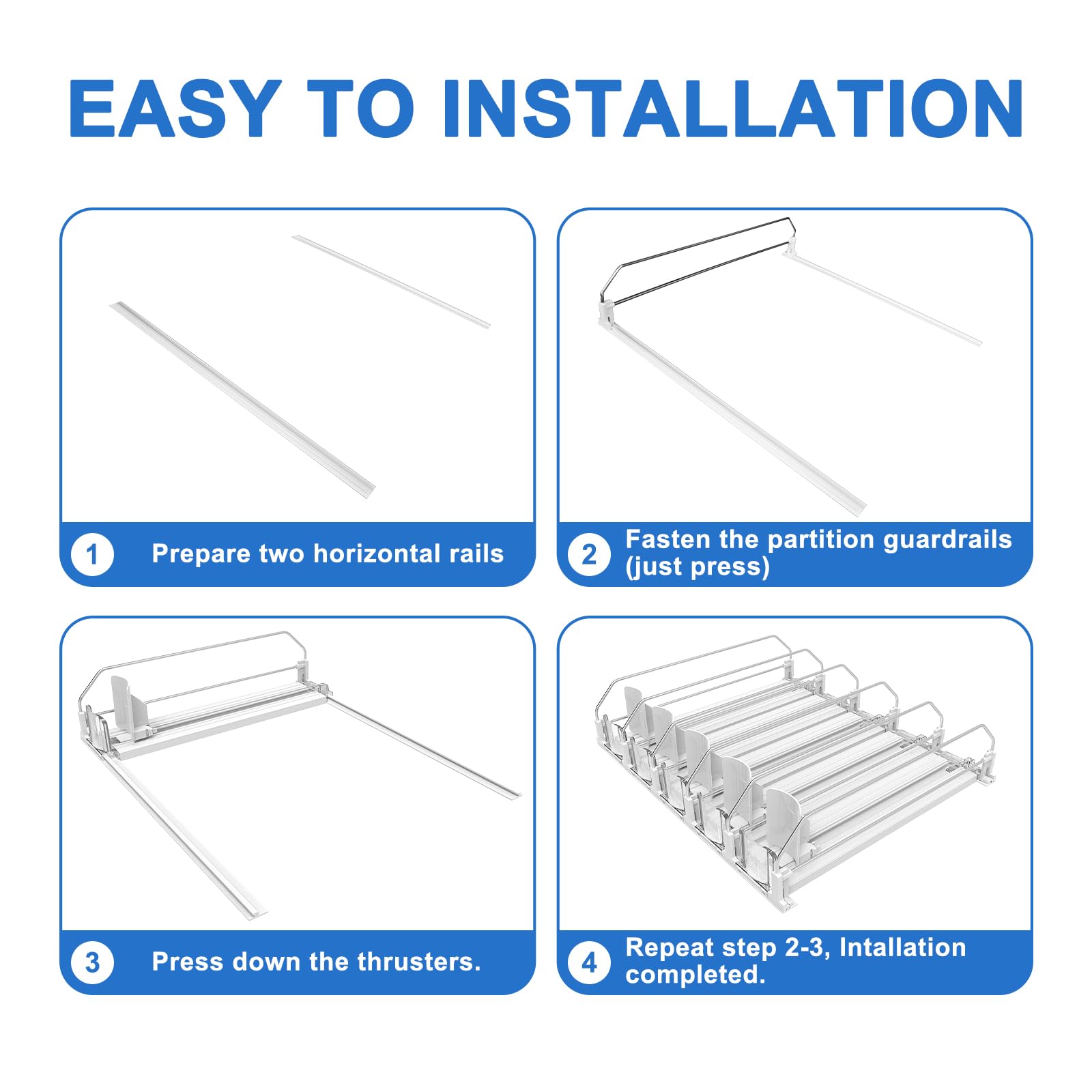 EASY TO INSTALLATION

1 Prepare two horizontal rails

2 Fasten the partition guardrails (just press)

3 Press down the thrusters.

4 Repeat step 2-3, Intallation completed.