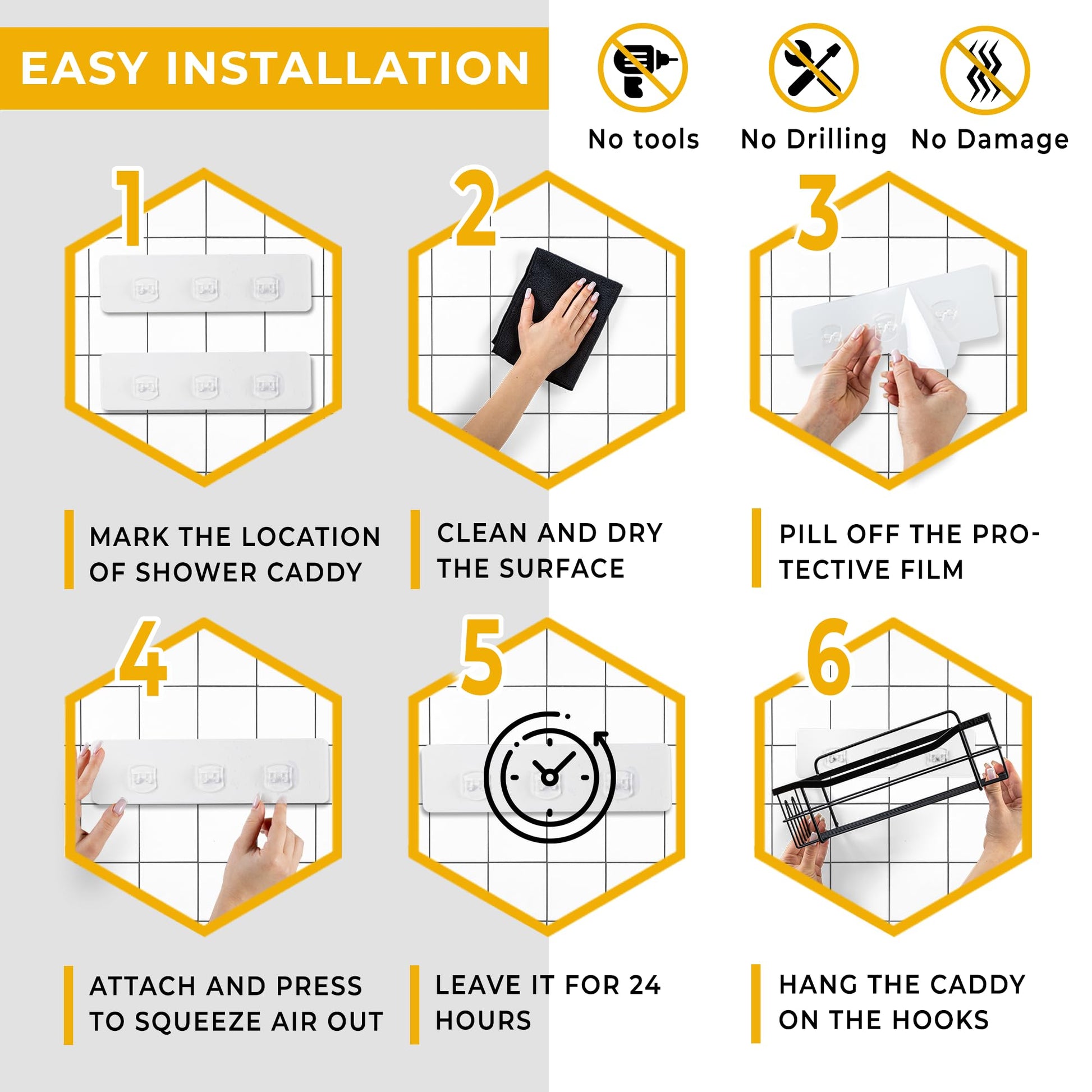 EASY INSTALLATION

No tools

No Drilling

No Damage

1

MARK THE LOCATION OF SHOWER CADDY

2

CLEAN AND DRY THE SURFACE

3

PILL OFF THE PROTECTIVE FILM

4

ATTACH AND PRESS TO SQUEEZE AIR OUT

5

LEAVE IT FOR 24 HOURS

6

HANG THE CADDY ON THE HOOKS