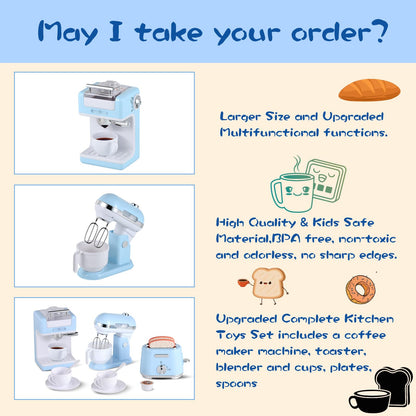 May I take your order?

Larger Size and Upgraded Multifunctional functions.

High Quality & Kids Safe Material,BPA free, non-toxic and odorless, no sharp edges.

Upgraded Complete Kitchen Toys Set includes a coffee maker machine, toaster, blender and cups, plates, spoons