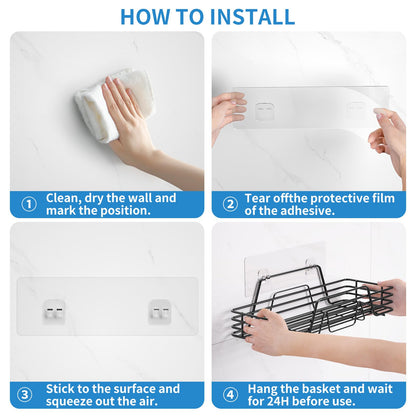 HOW TO INSTALL

① Clean, dry the wall and mark the position.

② Tear offthe protective film of the adhesive.

③ Stick to the surface and squeeze out the air.

④ Hang the basket and wait for 24H before use.