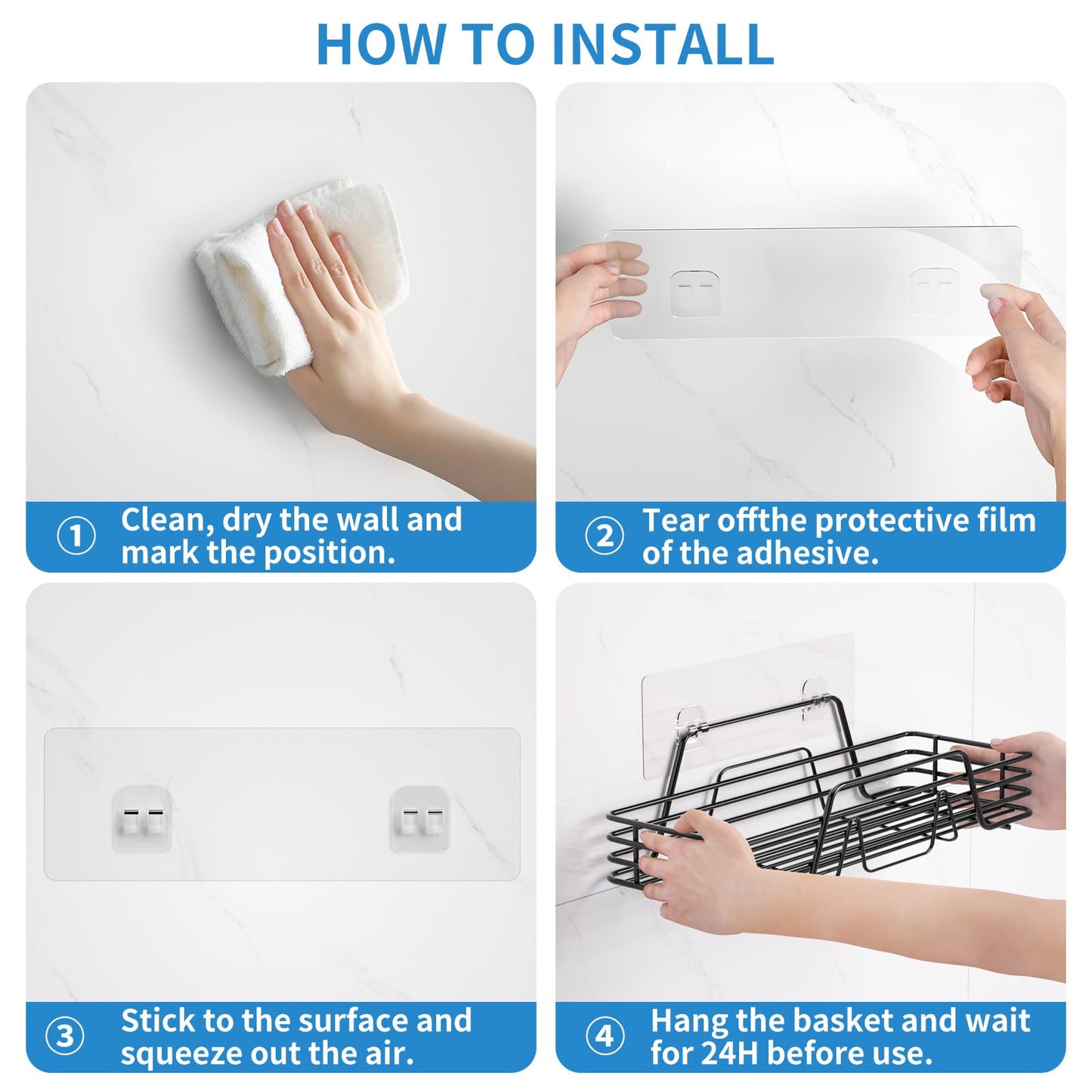 HOW TO INSTALL

① Clean, dry the wall and mark the position.

② Tear offthe protective film of the adhesive.

③ Stick to the surface and squeeze out the air.

④ Hang the basket and wait for 24H before use.