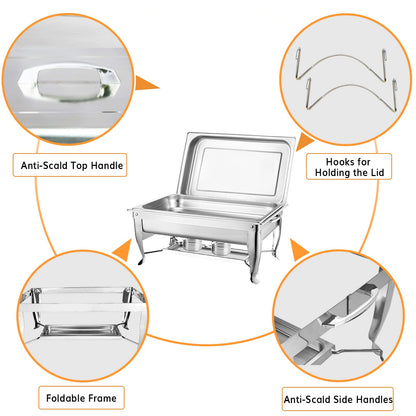 Anti-Scald Top Handle

Hooks for Holding the Lid

Foldable Frame

Anti-Scald Side Handles